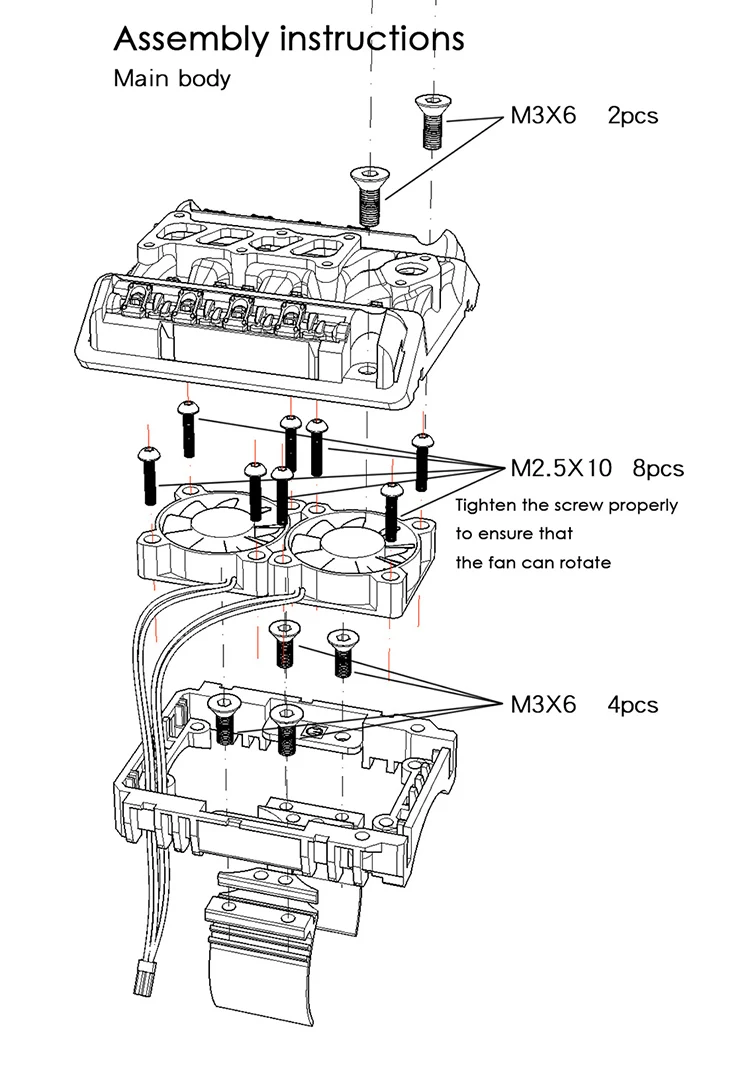 Assembly instructions
Main body

M3X6 2pcs

M2.5X10 8pcs
Tighten the screw properly to ensure that the fan can rotate

M3X6 4pcs