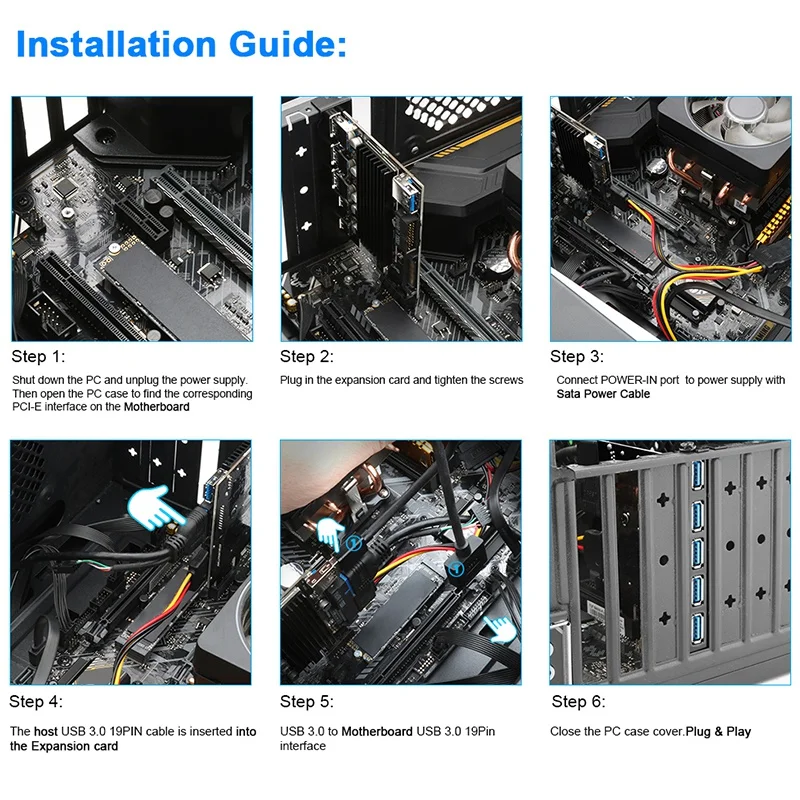 Installation Guide:

Step 1:

Shut down the PC and unplug the power supply. Then open the PC case to find the corresponding PCI-E interface on the Motherboard

Step 2:

Plug in the expansion card and tighten the screws

Step 3:

Connect POWER-IN port to power supply with Sata Power Cable

Step 4:

The host USB 3.0 19PIN cable is inserted into the Expansion card

Step 5:

USB 3.0 to Motherboard USB 3.0 19Pin interface

Step 6:

Close the PC case cover.Plug & Play