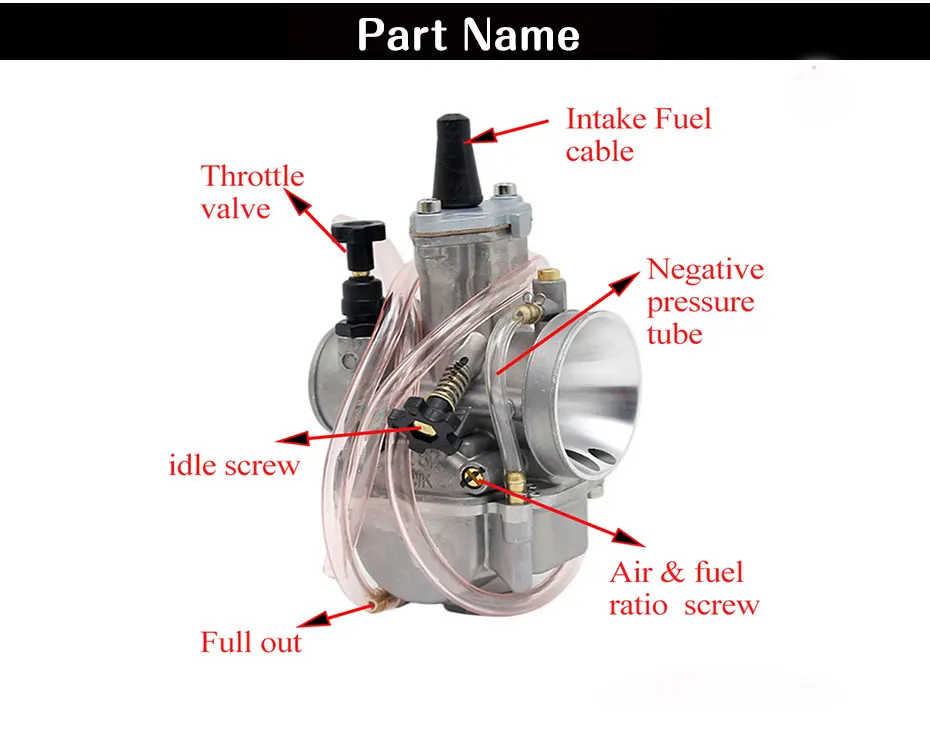 Part Name

Intake Fuel cable

Throttle valve

Negative pressure tube

idle screw

Air & fuel ratio screw

Full out