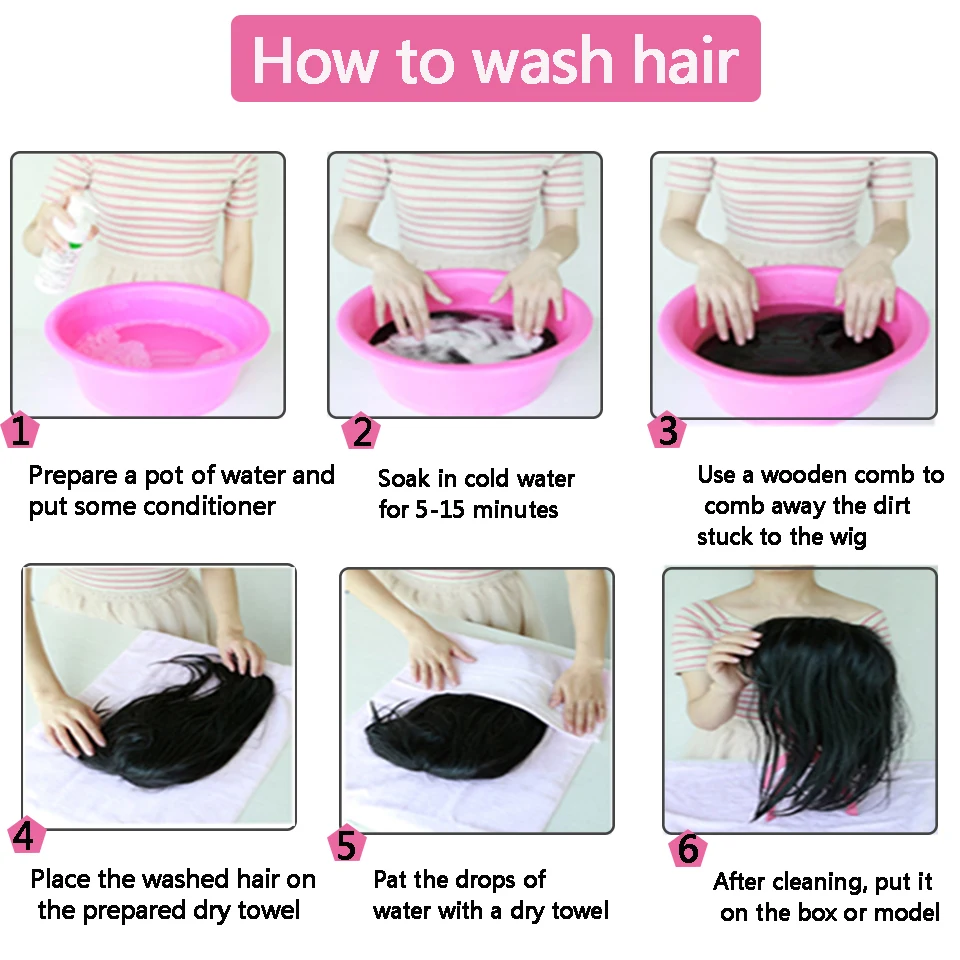 How to wash hair

1
Prepare a pot of water and put some conditioner

2
Soak in cold water for 5-15 minutes

3
Use a wooden comb to comb away the dirt stuck to the wig

4
Place the washed hair on the prepared dry towel

5
Pat the drops of water with a dry towel

6
After cleaning, put it on the box or model