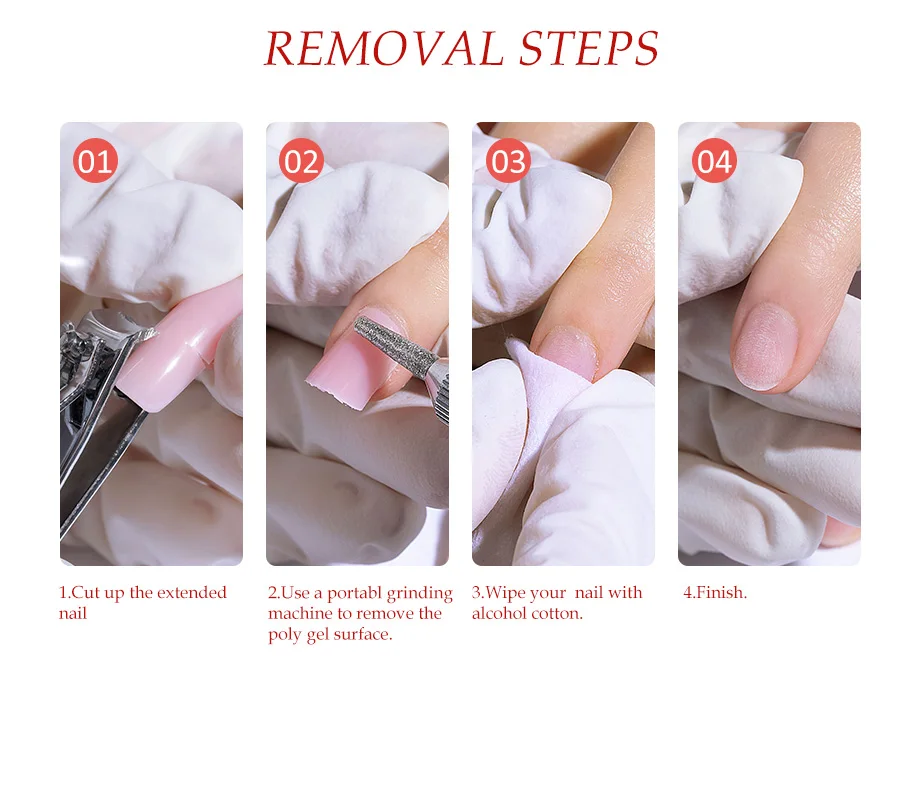 REMOVAL STEPS

01

02

03

04

1.Cut up the extended nail

2.Use a portabl grinding machine to remove the poly gel surface.

3.Wipe your nail with alcohol cotton.

4.Finish.