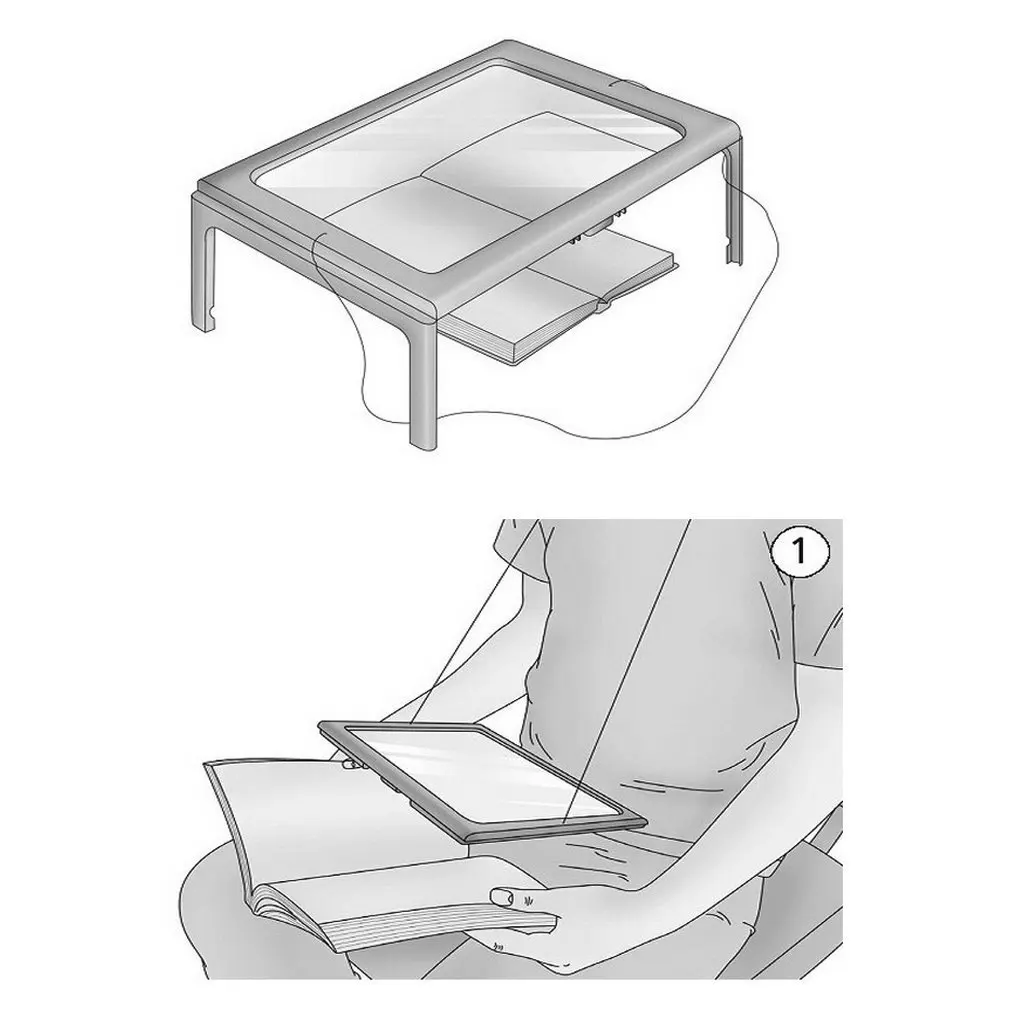 1