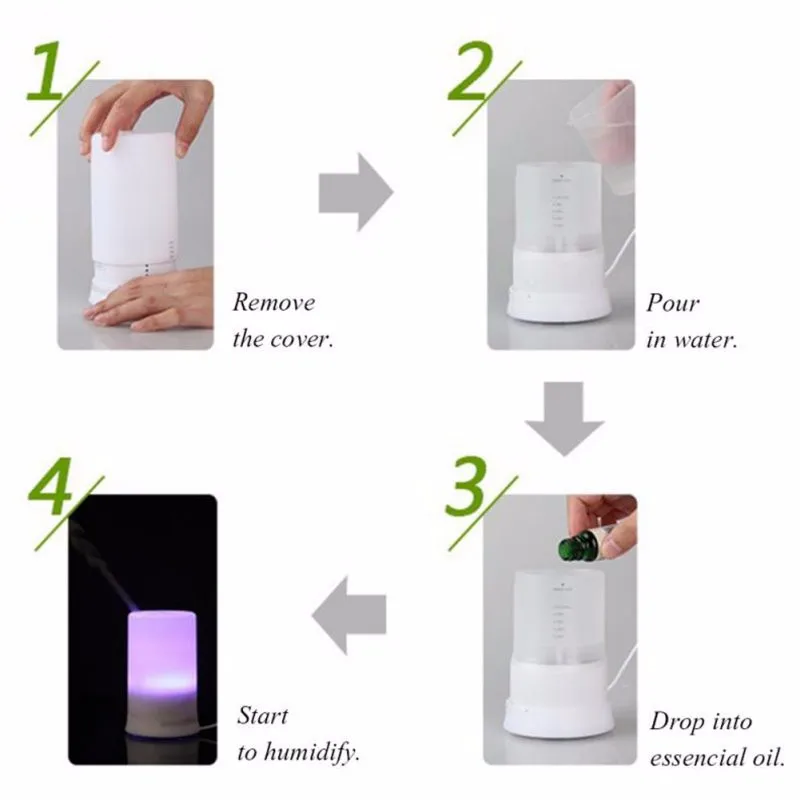 1

Remove the cover.

2

Pour in water.

3

Drop into essencial oil.

4

Start to humidify.