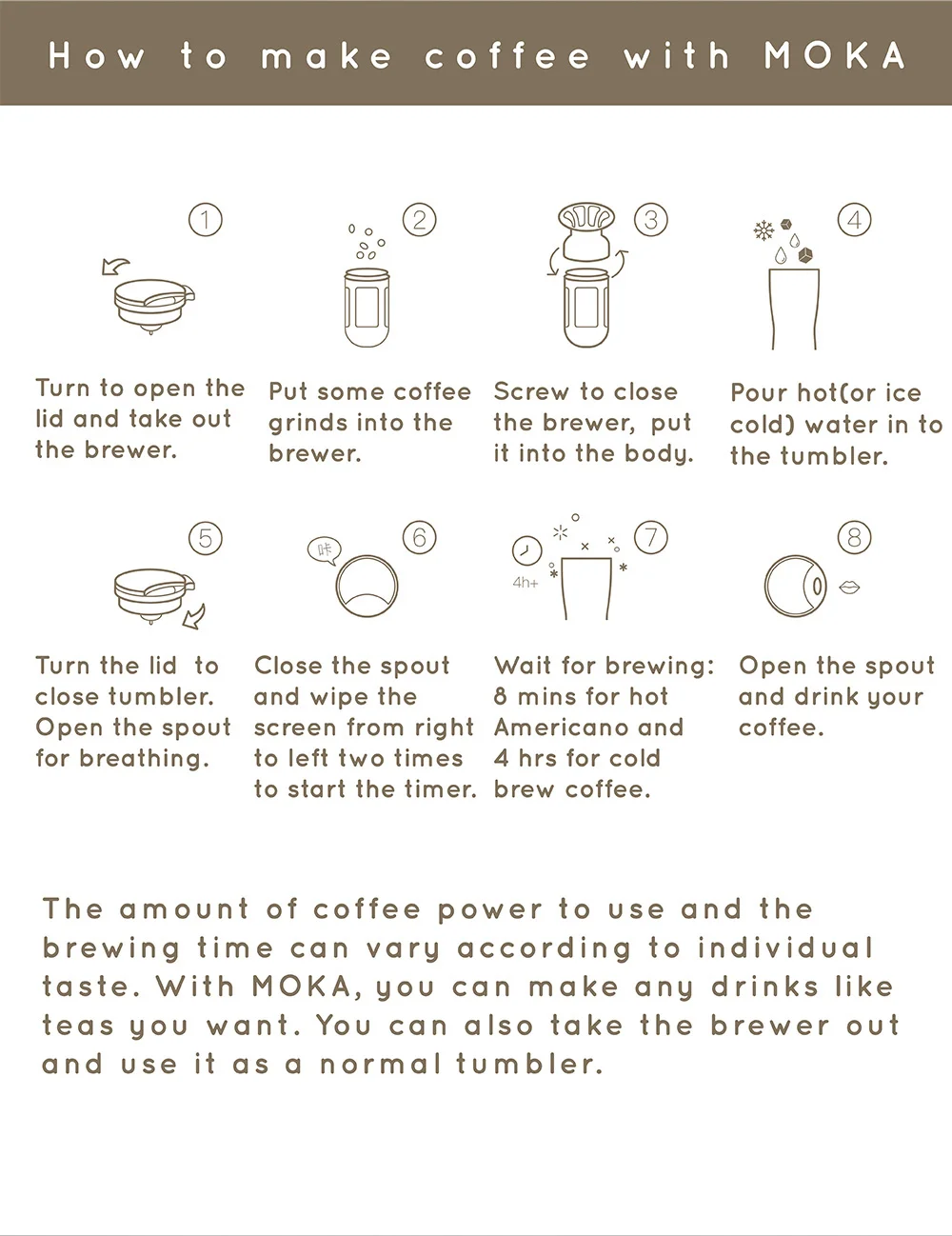 How to make coffee with MOKA

①

Turn to open the lid and take out the brewer.

②

Put some coffee grinds into the brewer.

③

Screw to close the brewer, put it into the body.

④

Pour hot(or ice cold) water in to the tumbler.

⑤

Turn the lid to close tumbler. Open the spout for breathing.

⑥

咔

Close the spout and wipe the screen from right to left two times to start the timer.

⑦

4h+

Wait for brewing: 8 mins for hot Americano and 4 hrs for cold brew coffee.

⑧

Open the spout and drink your coffee.

The amount of coffee power to use and the brewing time can vary according to individual taste. With MOKA, you can make any drinks like teas you want. You can also take the brewer out and use it as a normal tumbler.