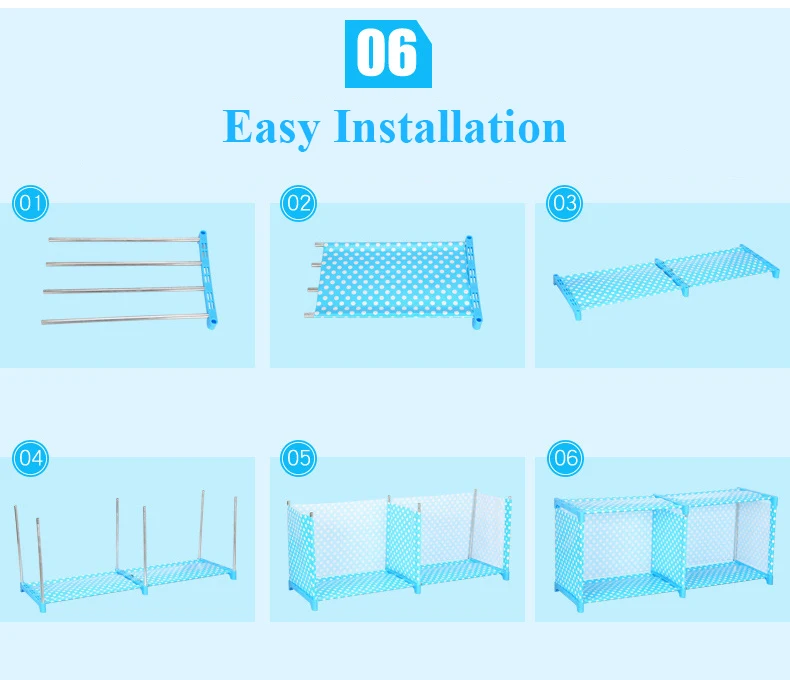 06

Easy Installation

01

02

03

04

05

06