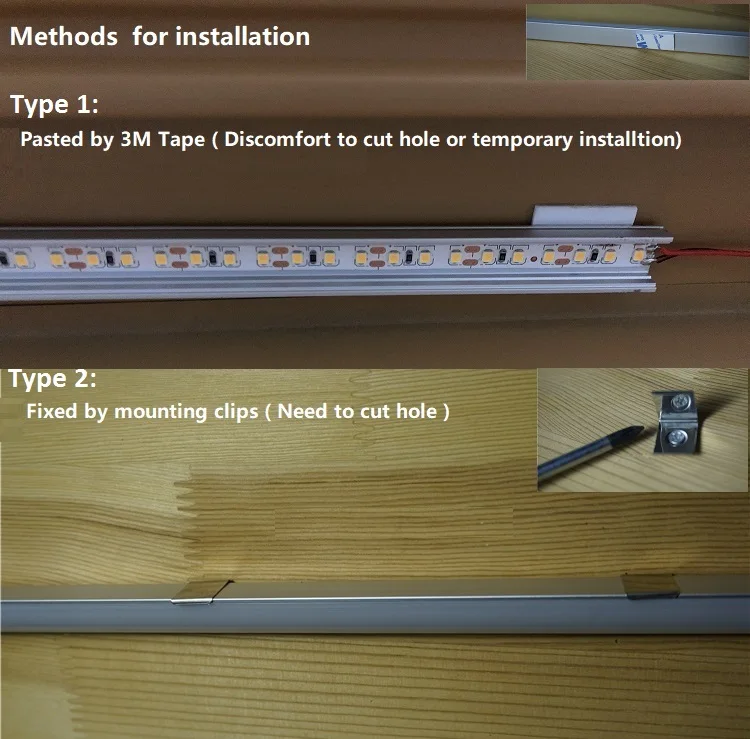 Methods for installation

Type 1:

Pasted by 3M Tape ( Discomfort to cut hole or temporary installtion)

Type 2:

Fixed by mounting clips ( Need to cut hole )