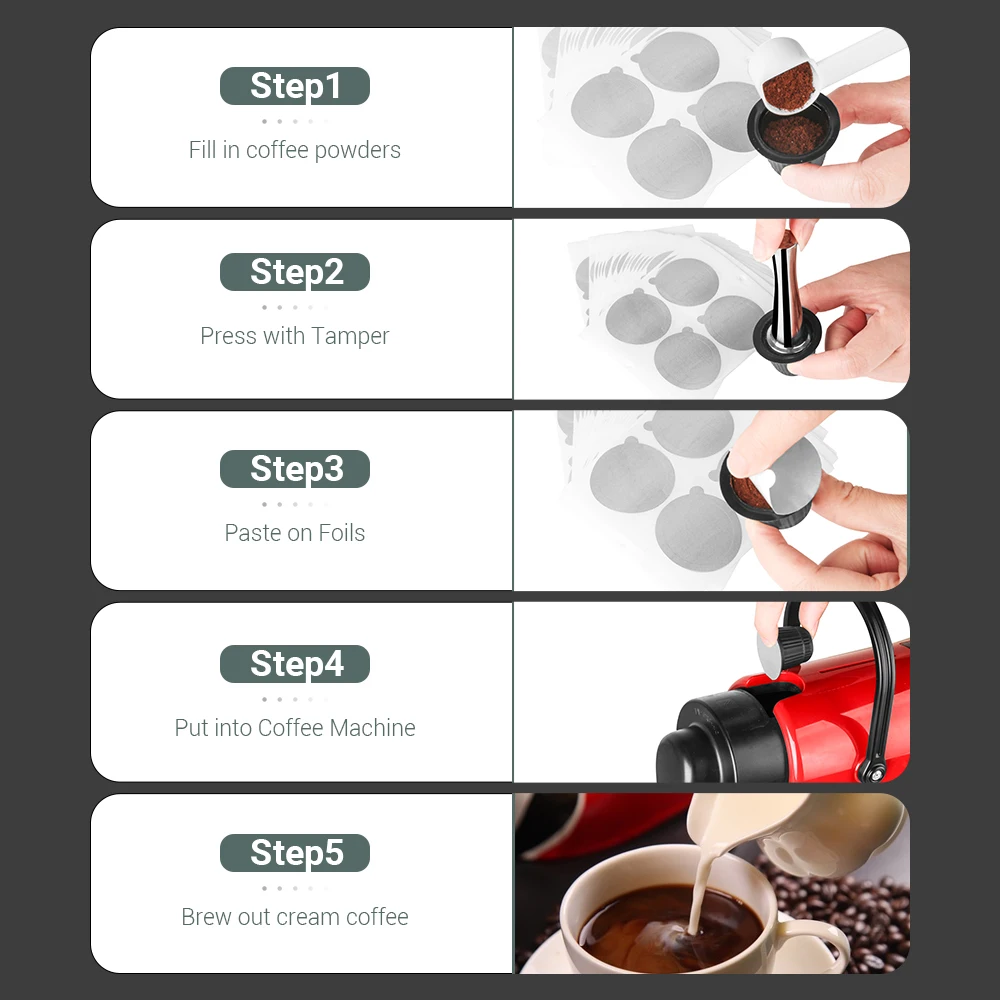 Step1
Fill in coffee powders

Step2
Press with Tamper

Step3
Paste on Foils

Step4
Put into Coffee Machine

Step5
Brew out cream coffee