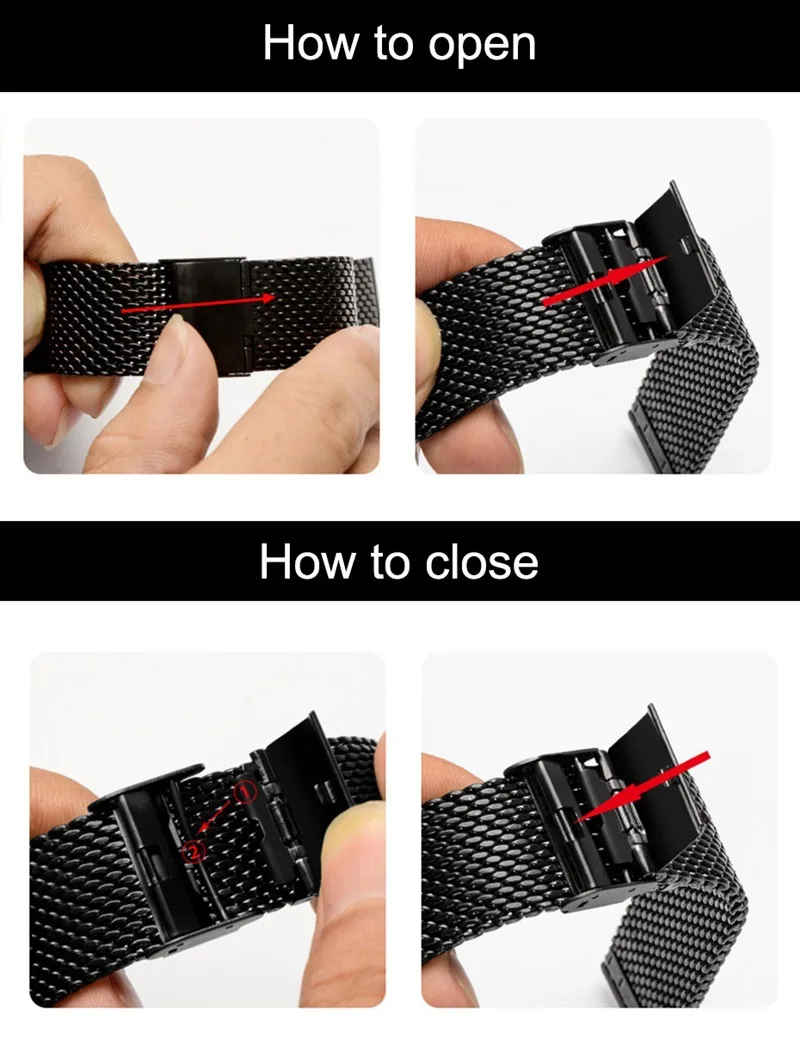 How to open

How to close

①

②