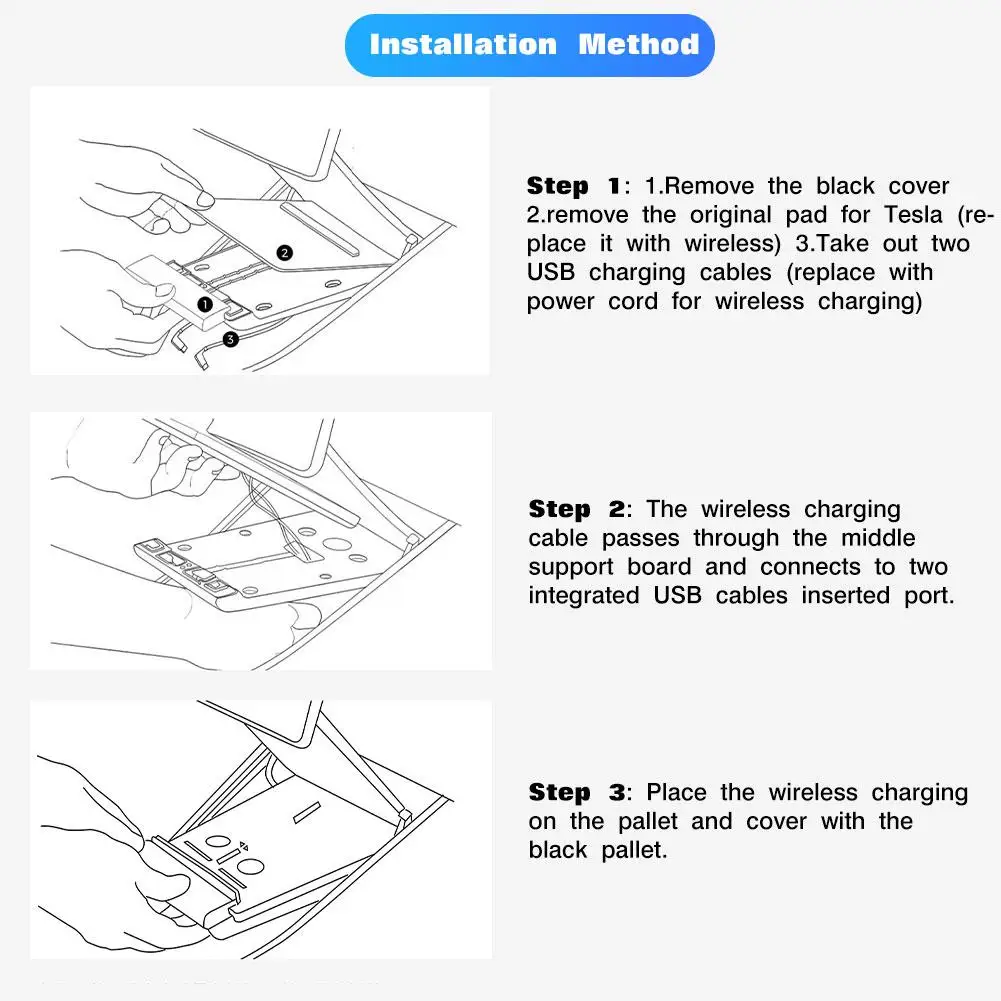 Installation Method

2

1

3

Step 1: 1.Remove the black cover 2.remove the original pad for Tesla (replace it with wireless) 3.Take out two USB charging cables (replace with power cord for wireless charging)

Step 2: The wireless charging cable passes through the middle support board and connects to two integrated USB cables inserted port.

Step 3: Place the wireless charging on the pallet and cover with the black pallet.