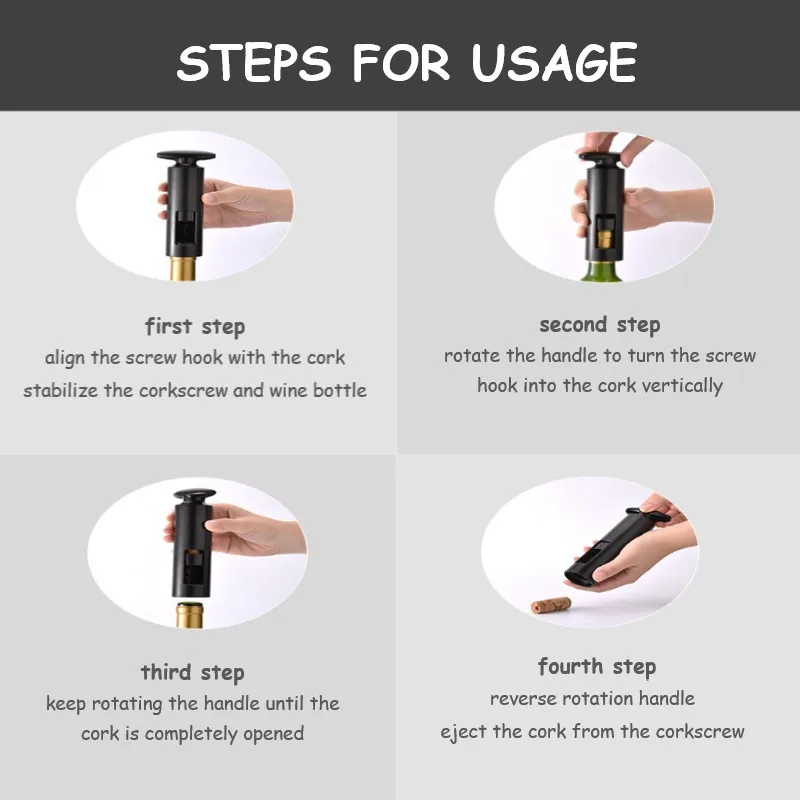 STEPS FOR USAGE

first step
align the screw hook with the cork
stabilize the corkscrew and wine bottle

second step
rotate the handle to turn the screw hook into the cork vertically

third step
keep rotating the handle until the cork is completely opened

fourth step
reverse rotation handle
eject the cork from the corkscrew