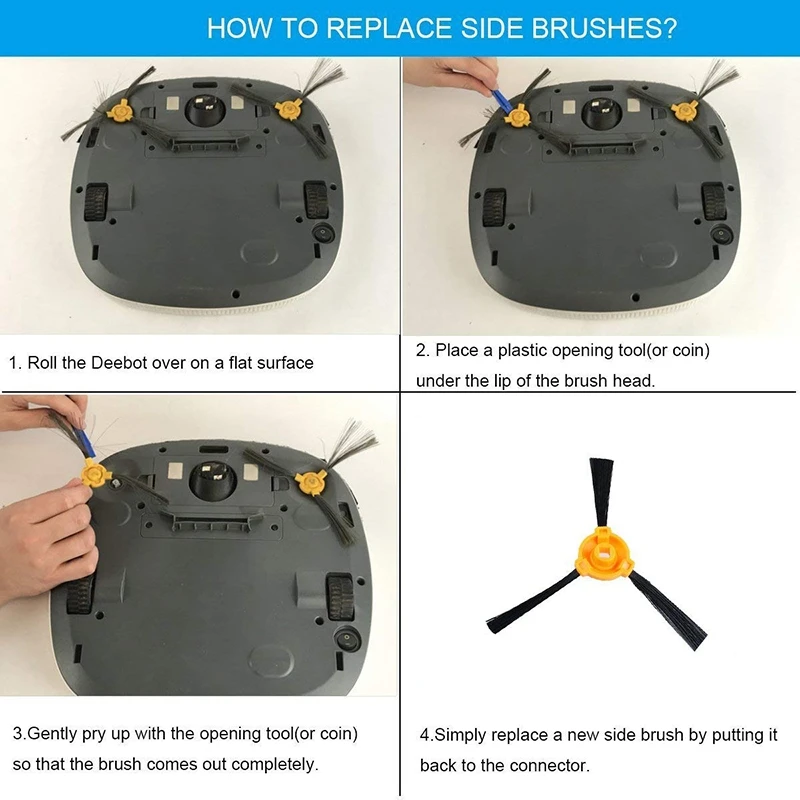 HOW TO REPLACE SIDE BRUSHES?

1. Roll the Deebot over on a flat surface

2. Place a plastic opening tool(or coin) under the lip of the brush head.

3.Gently pry up with the opening tool(or coin) so that the brush comes out completely.

4.Simply replace a new side brush by putting it back to the connector.