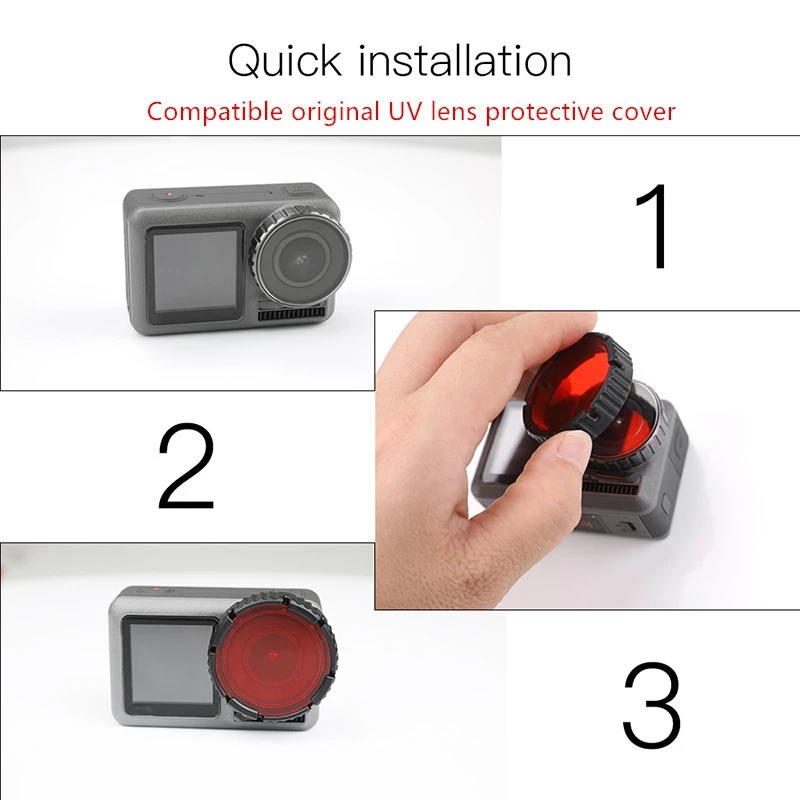 Quick installation
Compatible original UV lens protective cover

1

2

3