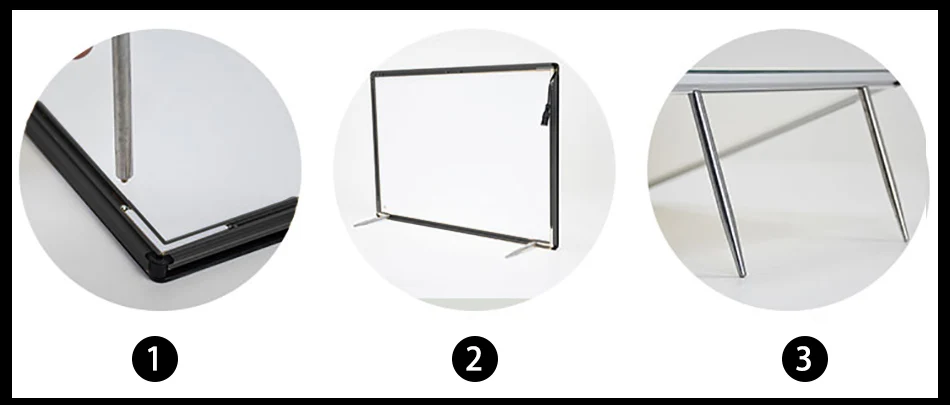 1

2

3