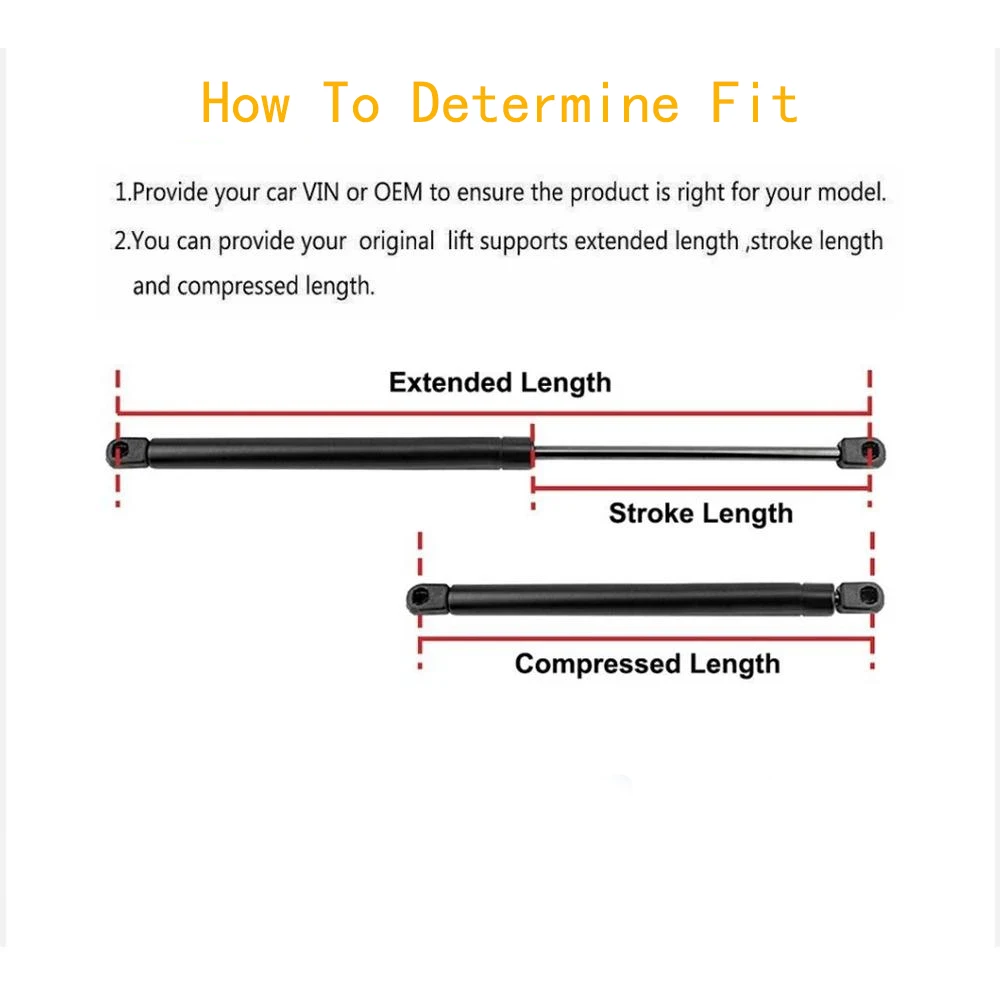 How To Determine Fit

1.Provide your car VIN or OEM to ensure the product is right for your model.

2.You can provide your original lift supports extended length ,stroke length and compressed length.

Extended Length

Stroke Length

Compressed Length