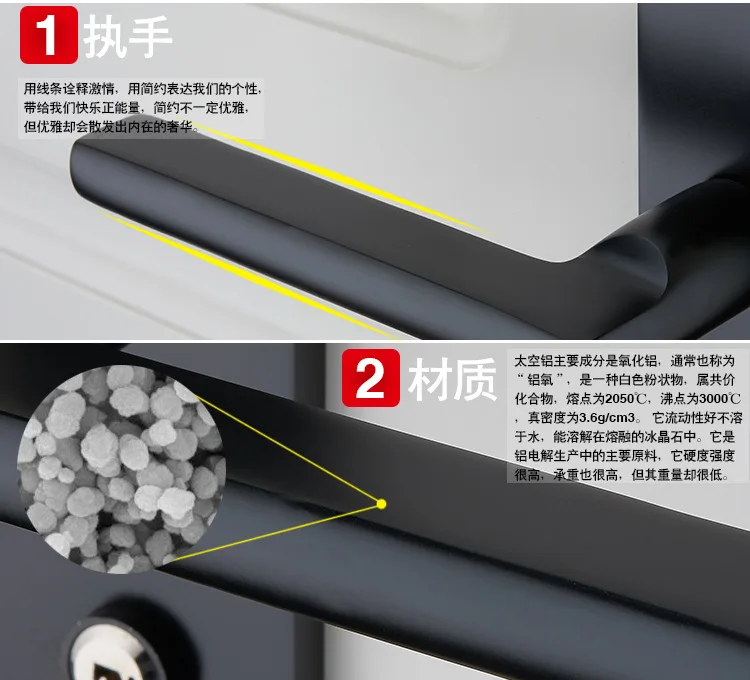 1 执手

用线条诠释激情，用简约表达我们的个性，带给我们快乐正能量，简约不一定优雅，但优雅却会散发出内在的奢华。

2 材质

太空铝主要成分是氧化铝，通常也称为“铝氧”，是一种白色粉状物，属共价化合物，熔点为2050℃，沸点为3000℃，真密度为3.6g/cm3。它流动性好不溶于水，能溶解在熔融的冰晶石中。它是铝电解生产中的主要原料，它硬度强度很高，承重也很高，但其重量却很低。