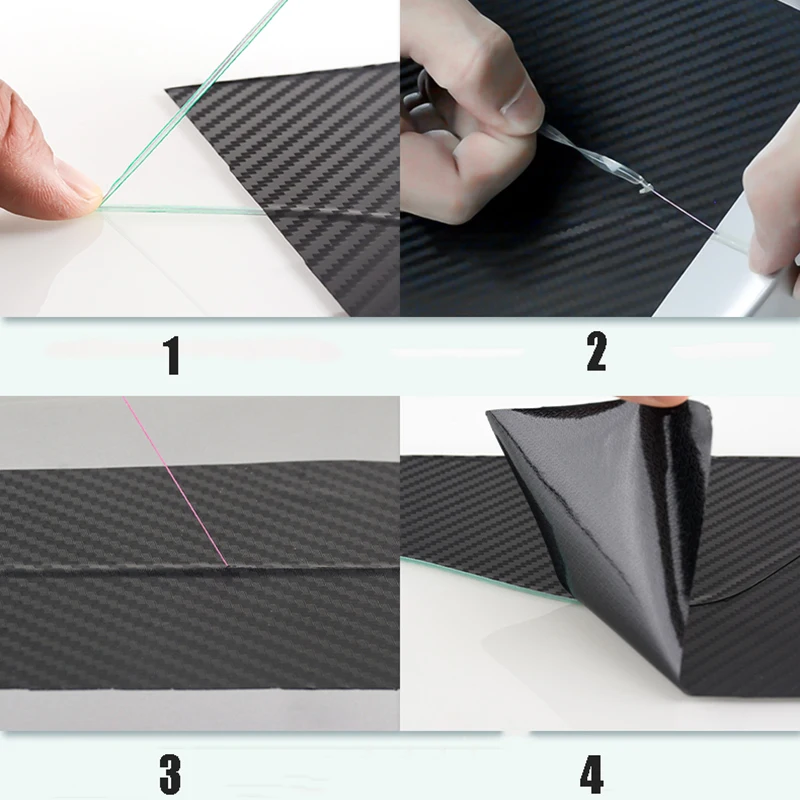 1

2

3

4