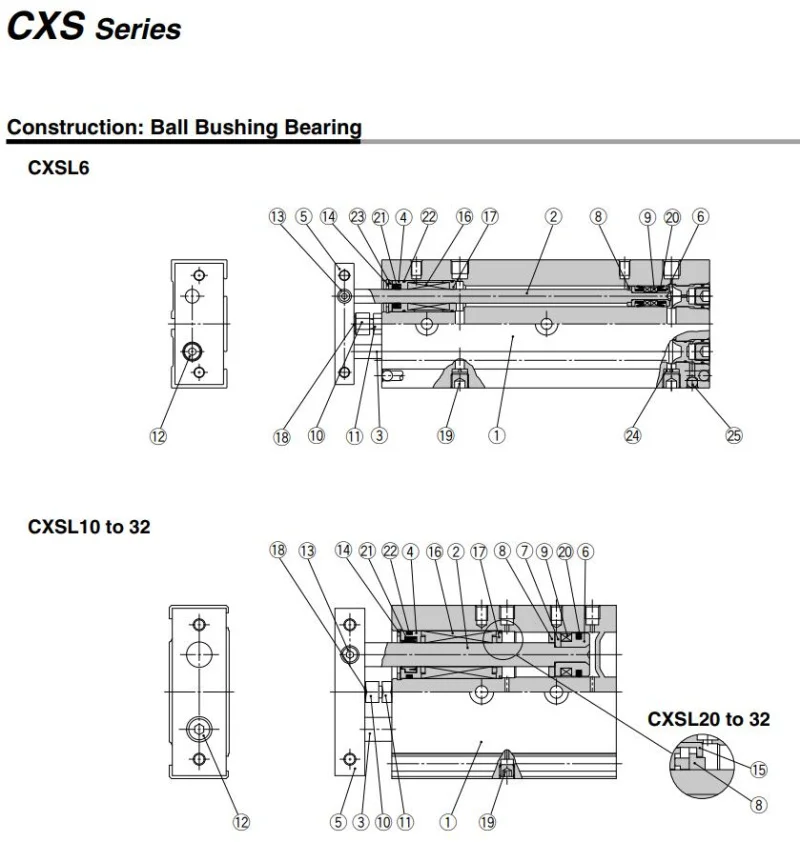 CXS Series

Construction: Ball Bushing Bearing

CXSL6

13 5 14 23 21 4 22 16 17 2 8 9 20 6

12 18 10 11 3 19 1 24 25

CXSL10 to 32

18 13 14 21 22 4 16 2 17 8 7 9 20 6

CXSL20 to 32

15

8

12 5 3 10 11 1 19