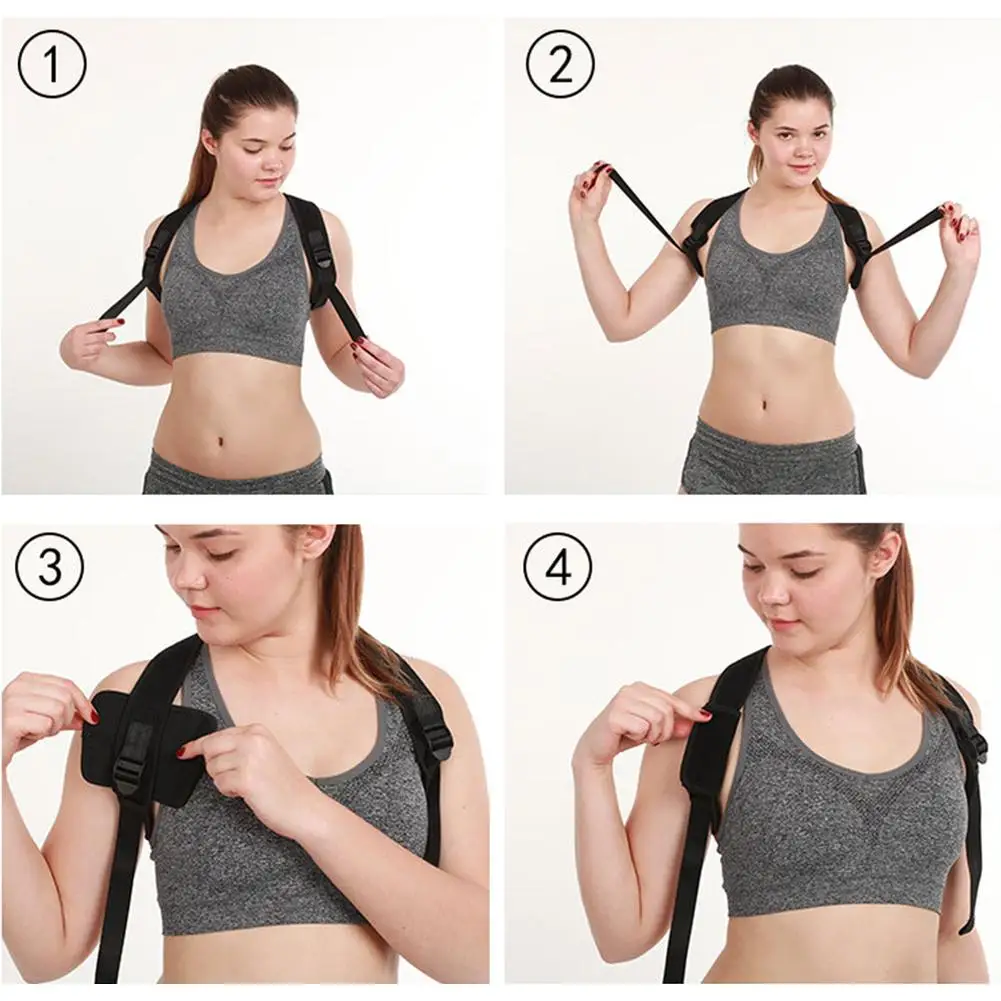 1

2

3

4