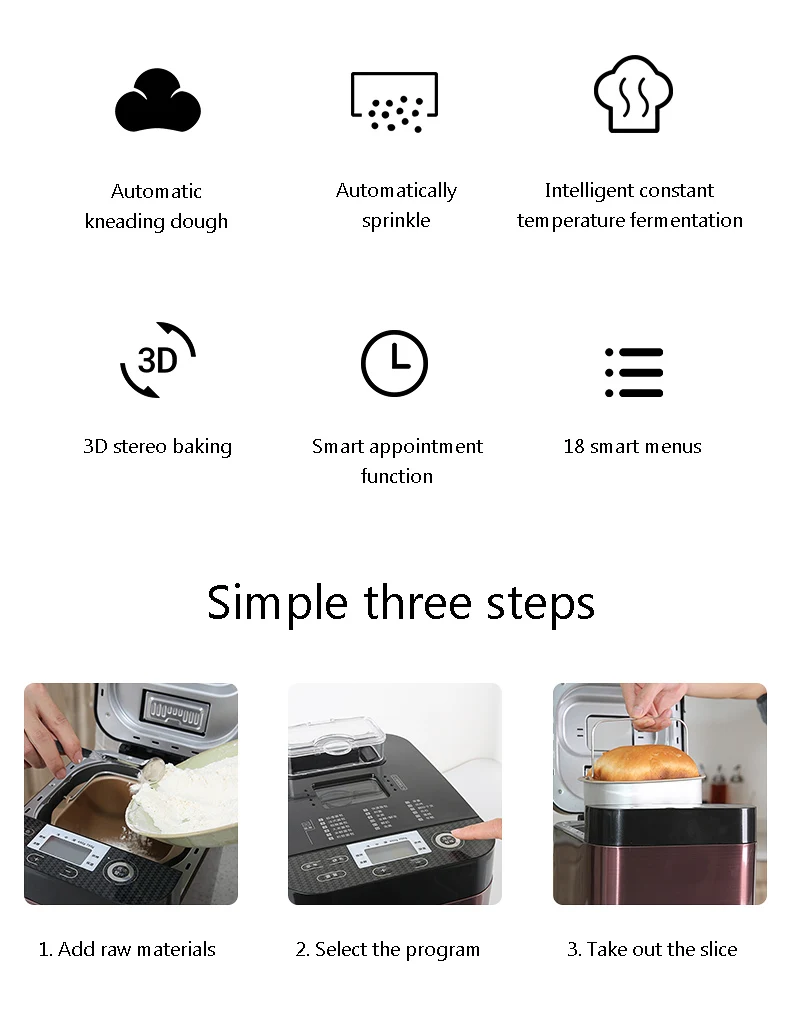 Automatic kneading dough

Automatically sprinkle

Intelligent constant temperature fermentation

3D

3D stereo baking

Smart appointment function

18 smart menus

Simple three steps

1. Add raw materials

2. Select the program

3. Take out the slice