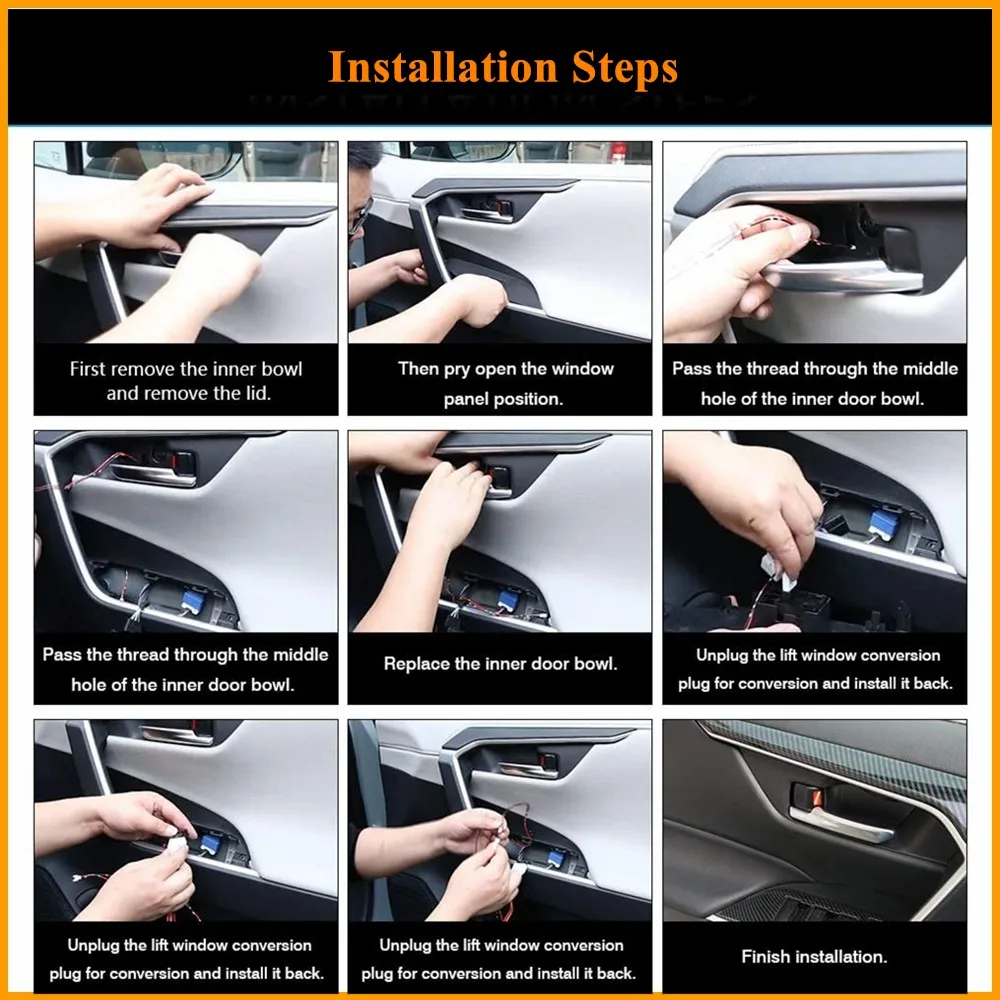 Installation Steps

First remove the inner bowl and remove the lid.

Then pry open the window panel position.

Pass the thread through the middle hole of the inner door bowl.

Pass the thread through the middle hole of the inner door bowl.

Replace the inner door bowl.

Unplug the lift window conversion plug for conversion and install it back.

Unplug the lift window conversion plug for conversion and install it back.

Unplug the lift window conversion plug for conversion and install it back.

Finish installation.