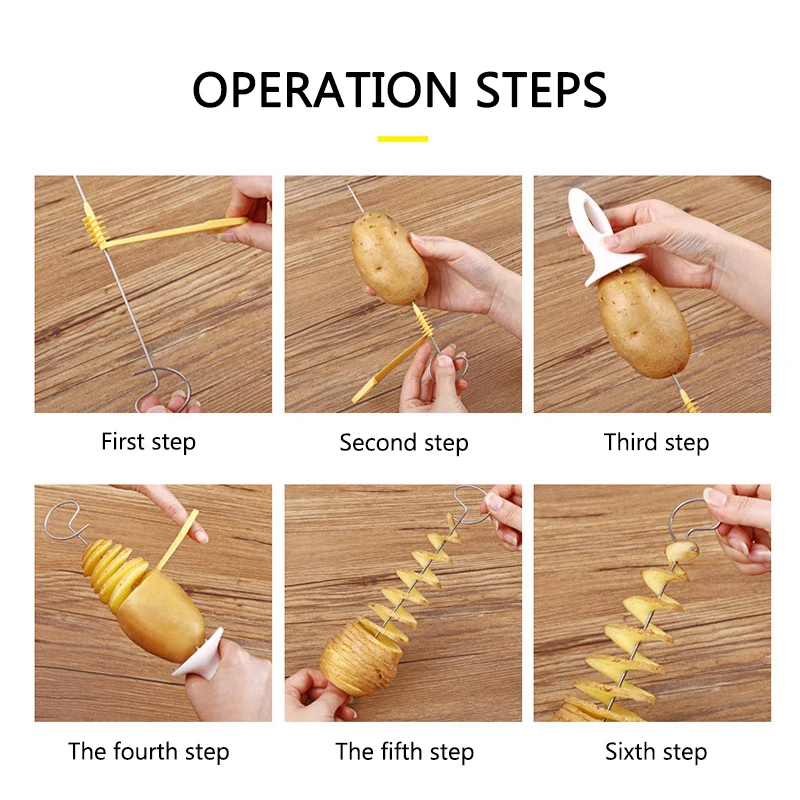 OPERATION STEPS

First step

Second step

Third step

The fourth step

The fifth step

Sixth step