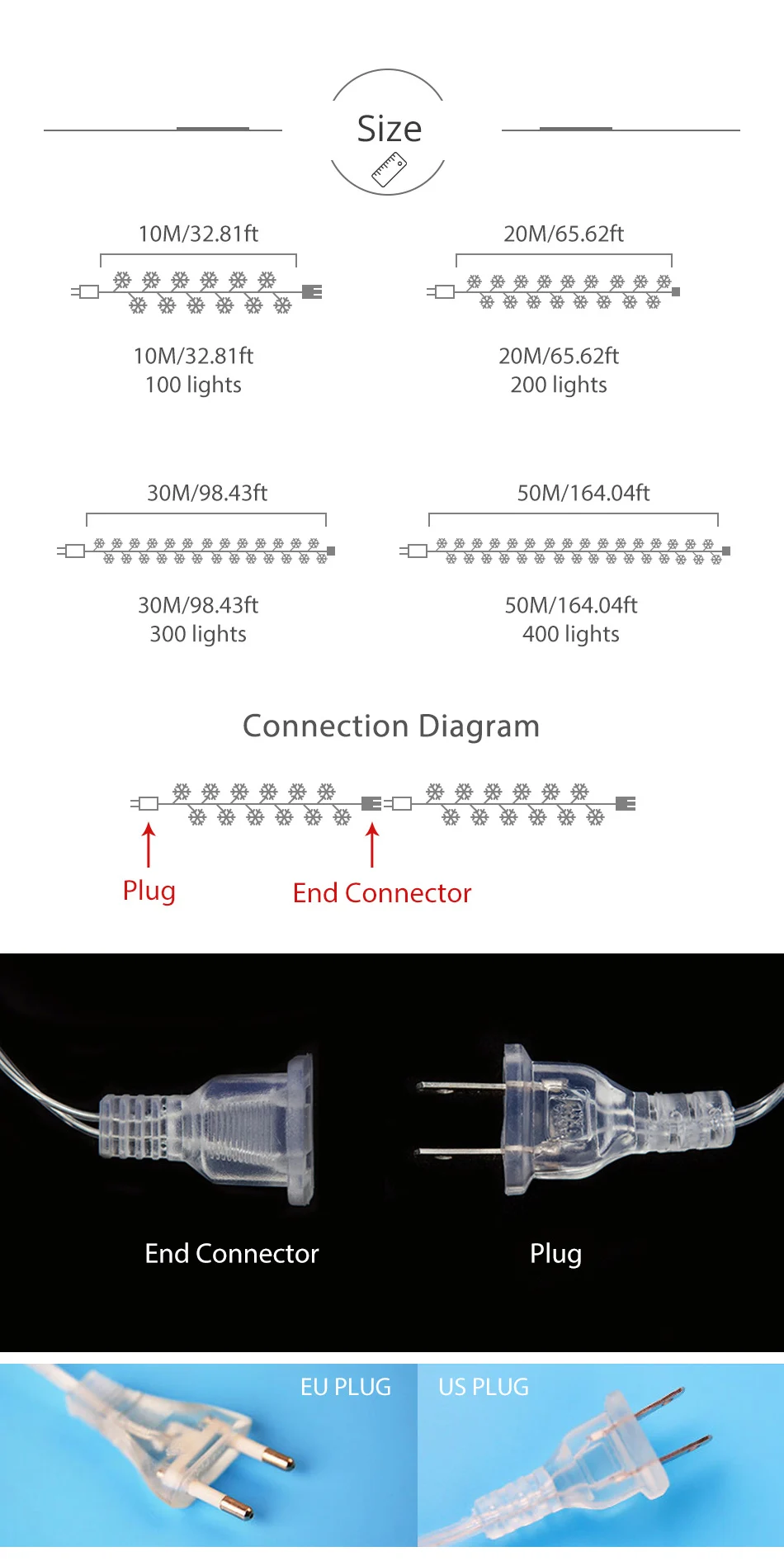 Size

10M/32.81ft

10M/32.81ft
100 lights

20M/65.62ft

20M/65.62ft
200 lights

30M/98.43ft

30M/98.43ft
300 lights

50M/164.04ft

50M/164.04ft
400 lights

Connection Diagram

Plug

End Connector

End Connector

Plug

EU PLUG

US PLUG