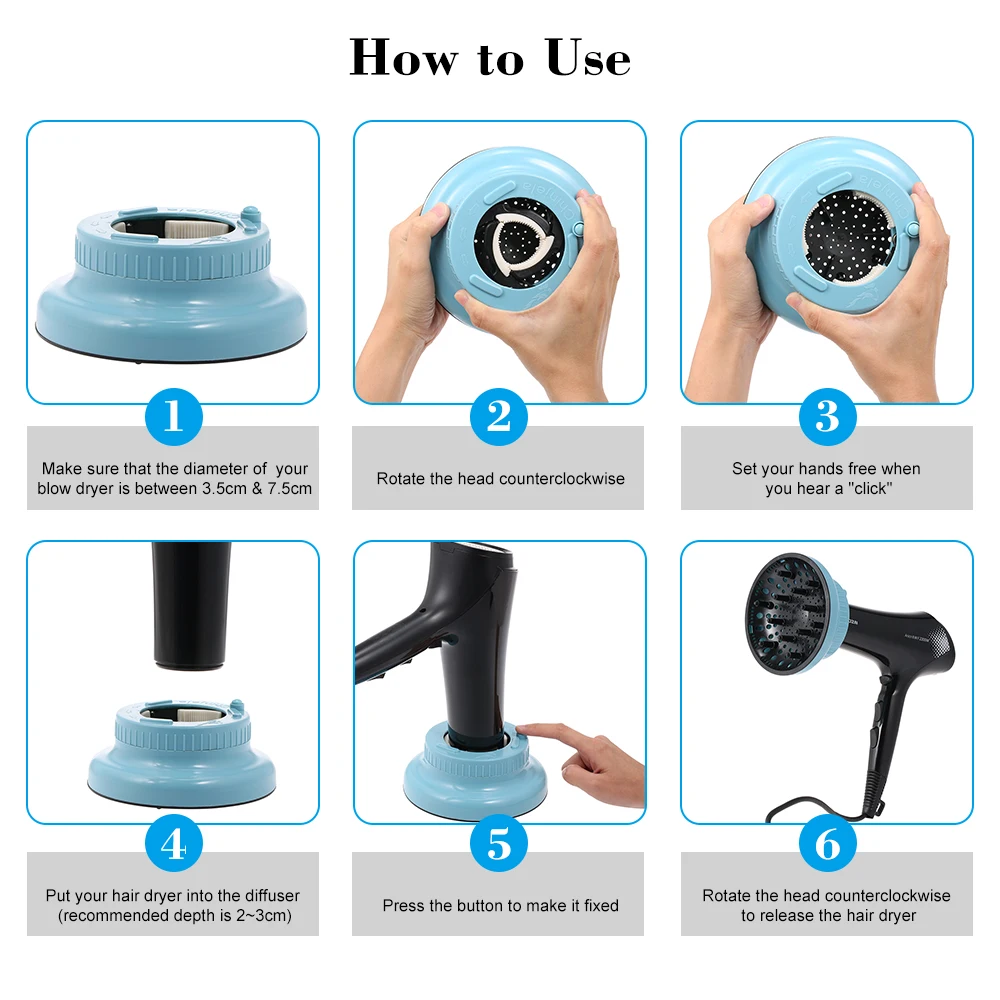 How to Use

1

Make sure that the diameter of your blow dryer is between 3.5cm & 7.5cm

2

Rotate the head counterclockwise

3

Set your hands free when you hear a "click"

4

Put your hair dryer into the diffuser (recommended depth is 2~3cm)

5

Press the button to make it fixed

6

Rotate the head counterclockwise to release the hair dryer