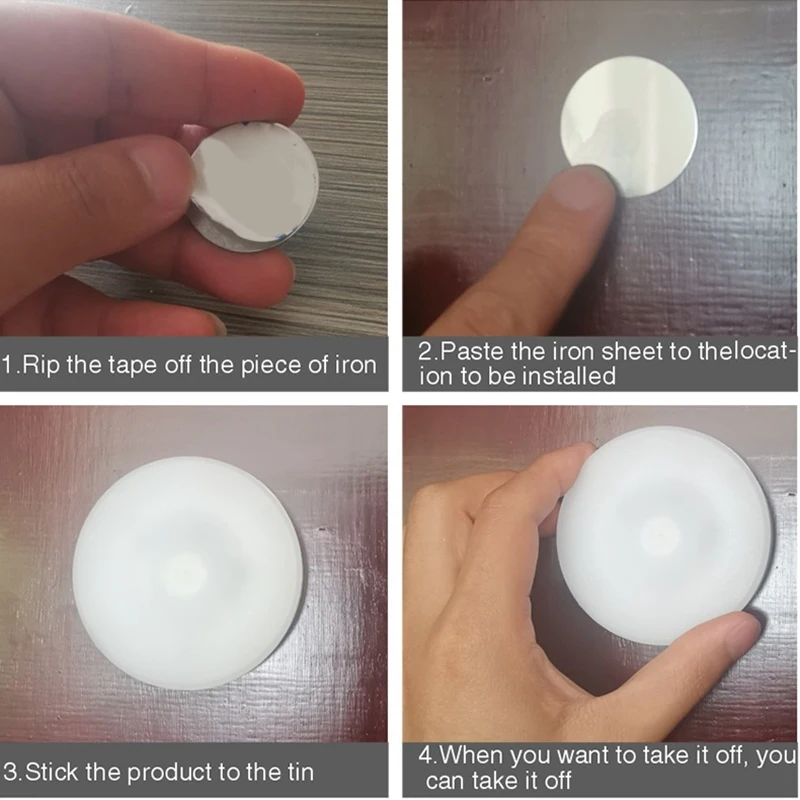 1.Rip the tape off the piece of iron

2.Paste the iron sheet to thelocation to be installed

3.Stick the product to the tin

4.When you want to take it off, you can take it off