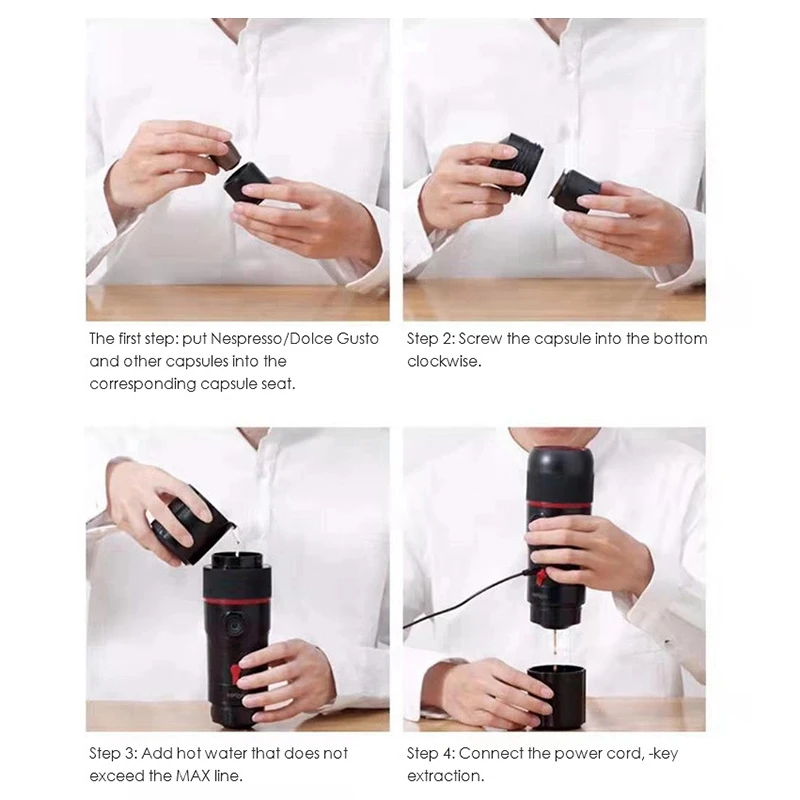 The first step: put Nespresso/Dolce Gusto and other capsules into the corresponding capsule seat.

Step 2: Screw the capsule into the bottom clockwise.

Step 3: Add hot water that does not exceed the MAX line.

Step 4: Connect the power cord, -key extraction.