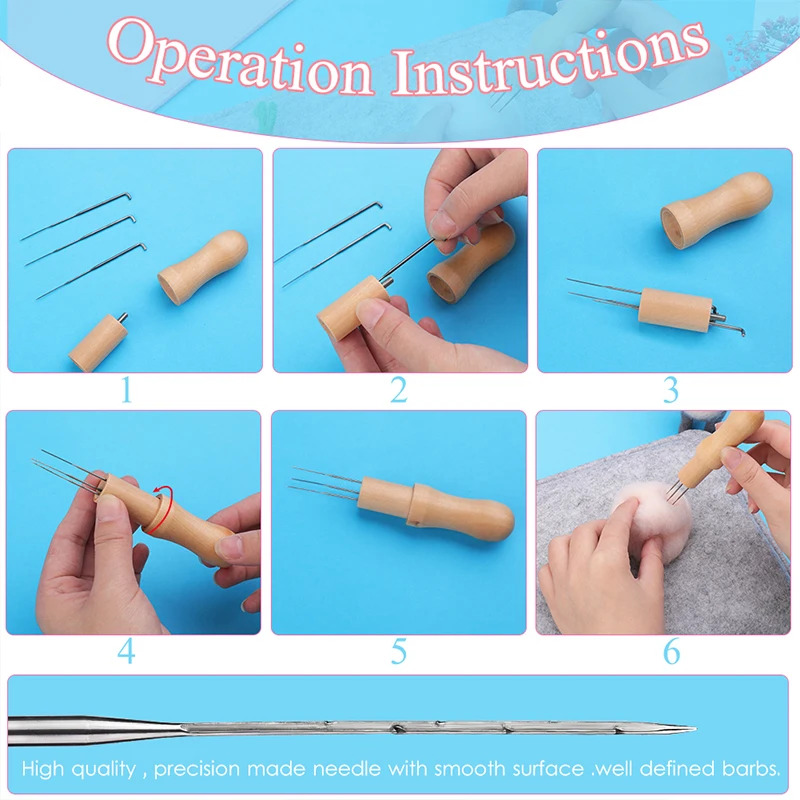 Operation Instructions

1

2

3

4

5

6

High quality , precision made needle with smooth surface .well defined barbs.