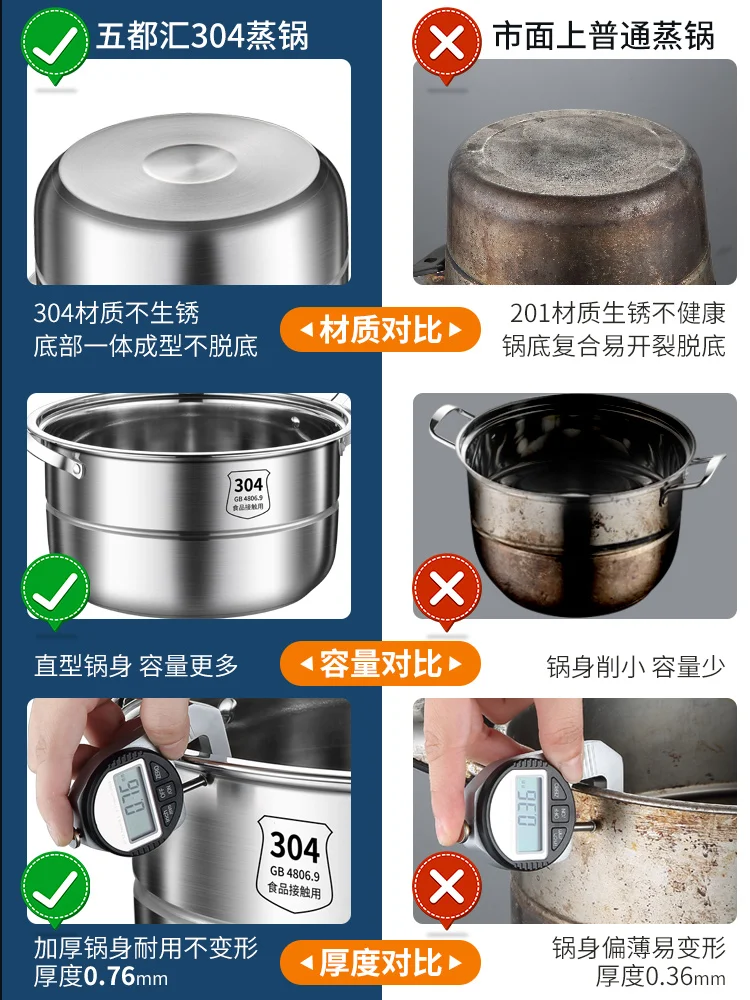 五都汇304蒸锅

市面上普通蒸锅

304材质不生锈
底部一体成型不脱底

材质对比

201材质生锈不健康
锅底复合易开裂脱底

304
GB 4806.9
食品接触用

直型锅身 容量更多

容量对比

锅身削小 容量少

0.76

304
GB 4806.9
食品接触用

0.36

加厚锅身耐用不变形
厚度0.76mm

厚度对比

锅身偏薄易变形
厚度0.36mm