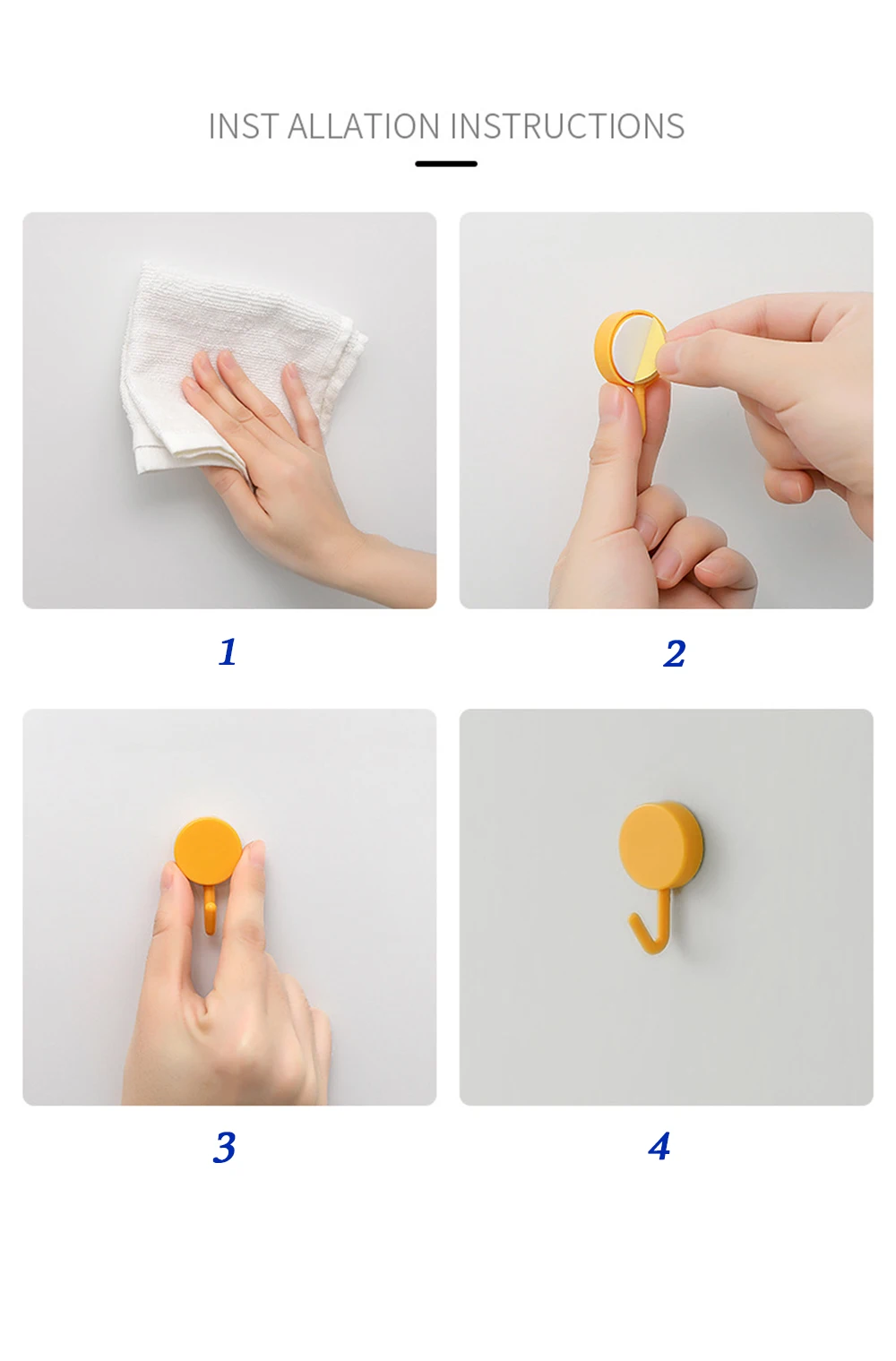 INST ALLATION INSTRUCTIONS

1

2

3

4