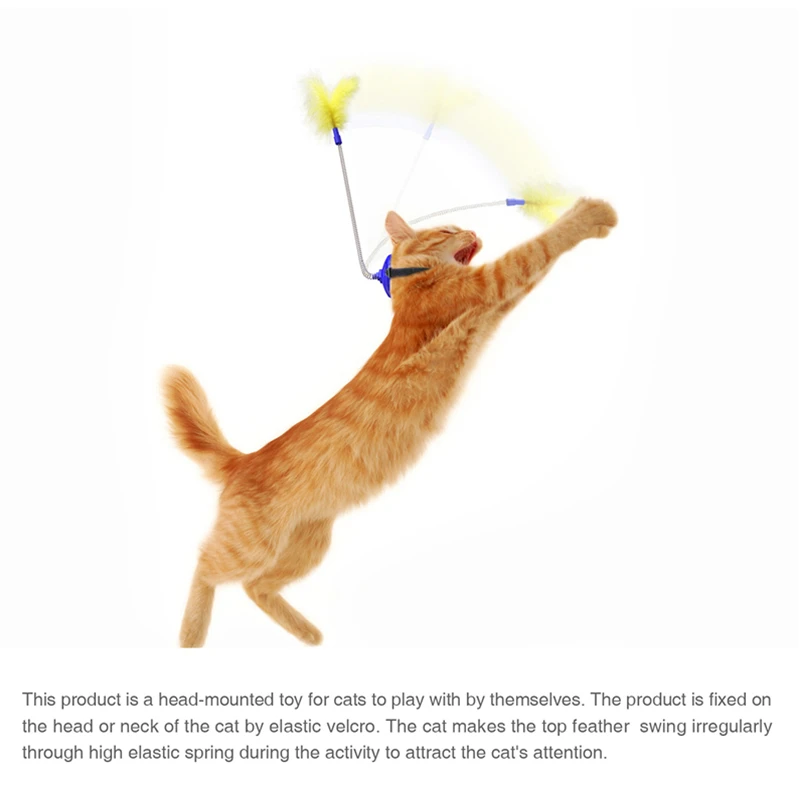 This product is a head-mounted toy for cats to play with by themselves. The product is fixed on the head or neck of the cat by elastic velcro. The cat makes the top feather swing irregularly through high elastic spring during the activity to attract the cat's attention.