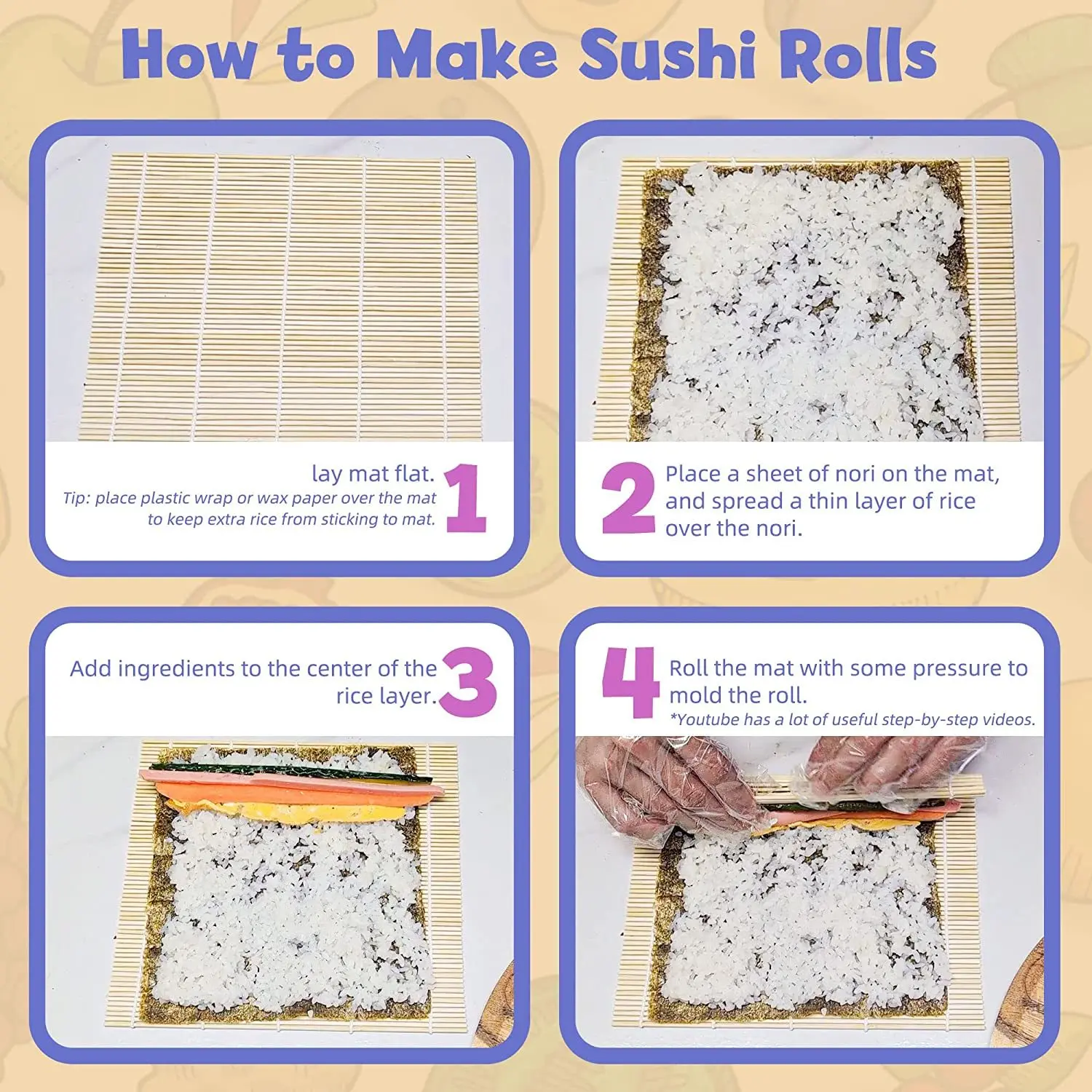 How to Make Sushi Rolls

lay mat flat.
Tip: place plastic wrap or wax paper over the mat to keep extra rice from sticking to mat.
1

2
Place a sheet of nori on the mat, and spread a thin layer of rice over the nori.

Add ingredients to the center of the rice layer.
3

4
Roll the mat with some pressure to mold the roll.
*Youtube has a lot of useful step-by-step videos.