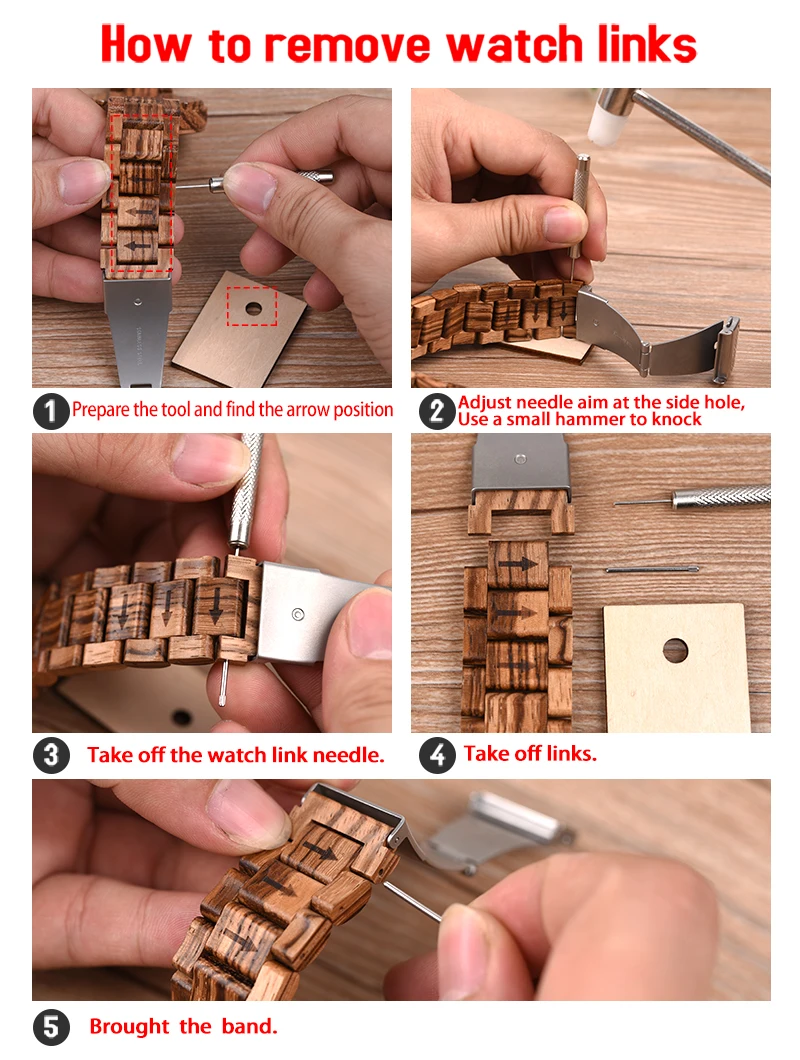 How to remove watch links

1 Prepare the tool and find the arrow position

2 Adjust needle aim at the side hole, Use a small hammer to knock

3 Take off the watch link needle.

4 Take off links.

5 Brought the band.