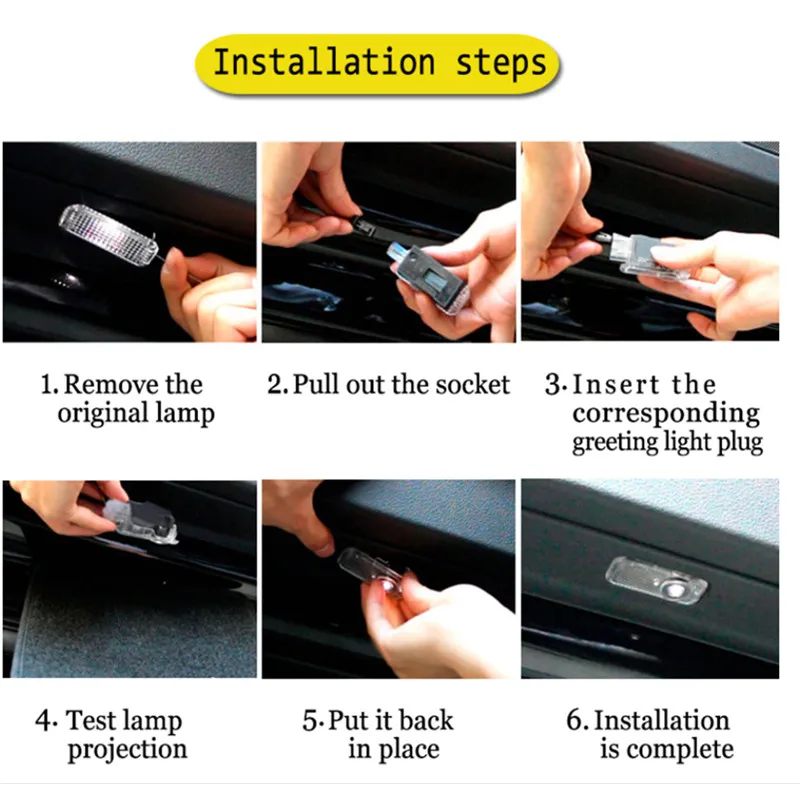 Installation steps

1. Remove the original lamp

2. Pull out the socket

3. Insert the corresponding greeting light plug

4. Test lamp projection

5. Put it back in place

6. Installation is complete