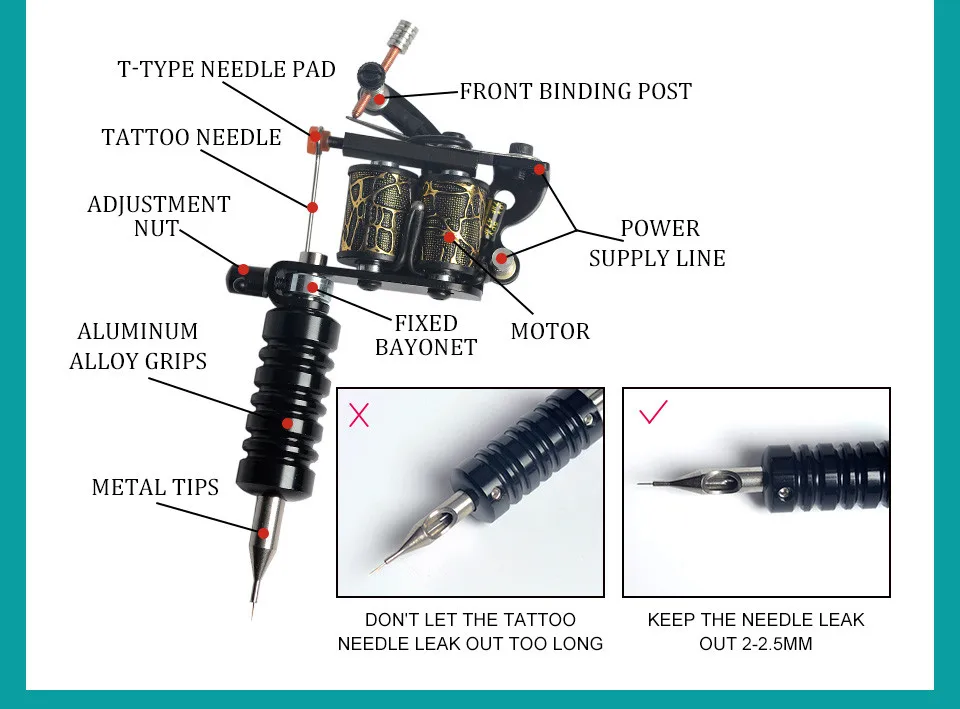 T-TYPE NEEDLE PAD

FRONT BINDING POST

TATTOO NEEDLE

ADJUSTMENT NUT

POWER SUPPLY LINE

FIXED BAYONET

MOTOR

ALUMINUM ALLOY GRIPS

METAL TIPS

X

DON'T LET THE TATTOO NEEDLE LEAK OUT TOO LONG

✓

KEEP THE NEEDLE LEAK OUT 2-2.5MM