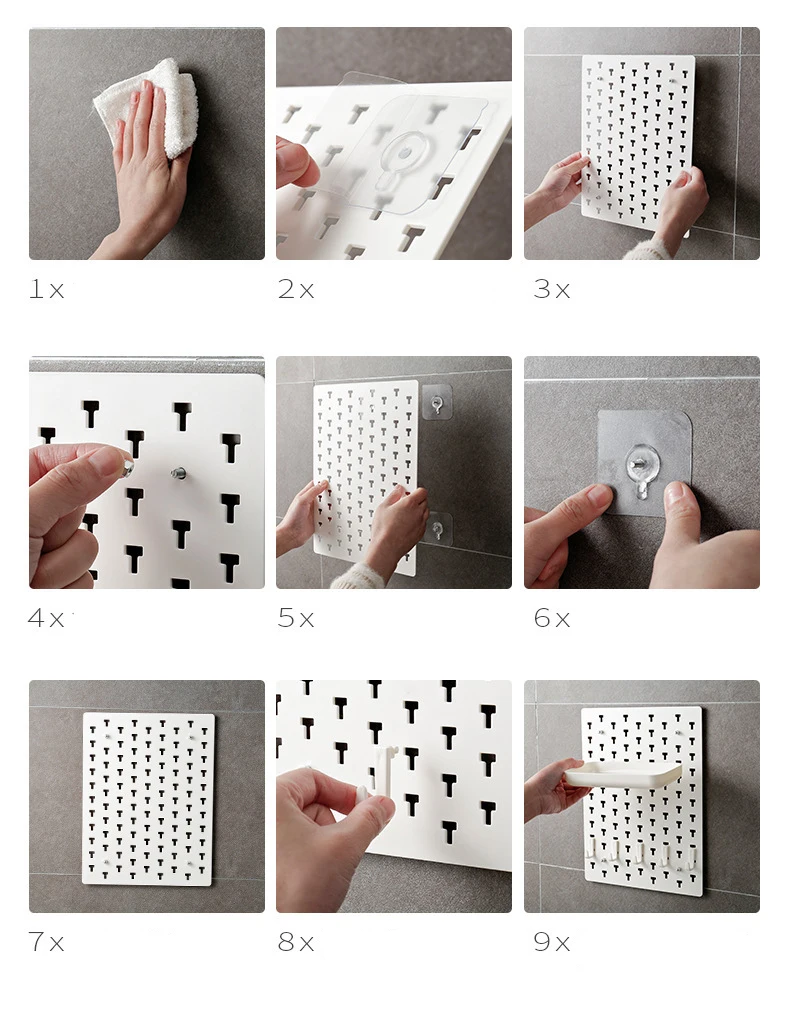 1x

2x

3x

4x

5x

6x

7x

8x

9x