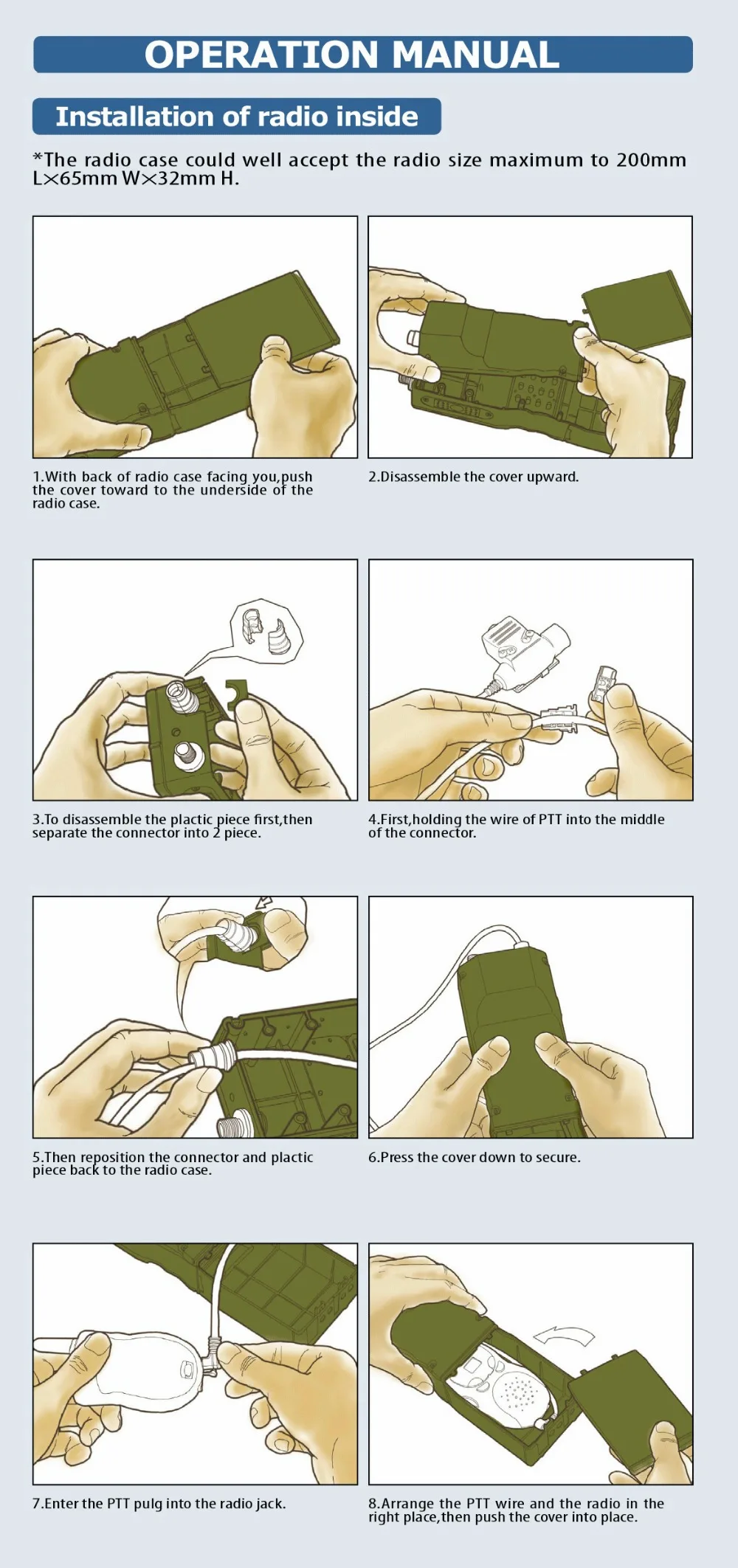 OPERATION MANUAL

Installation of radio inside

*The radio case could well accept the radio size maximum to 200mm L×65mm W×32mm H.

1.With back of radio case facing you,push the cover toward to the underside of the radio case.

2.Disassemble the cover upward.

3.To disassemble the plactic piece first,then separate the connector into 2 piece.

4.First,holding the wire of PTT into the middle of the connector.

5.Then reposition the connector and plactic piece back to the radio case.

6.Press the cover down to secure.

7.Enter the PTT pulg into the radio jack.

8.Arrange the PTT wire and the radio in the right place,then push the cover into place.