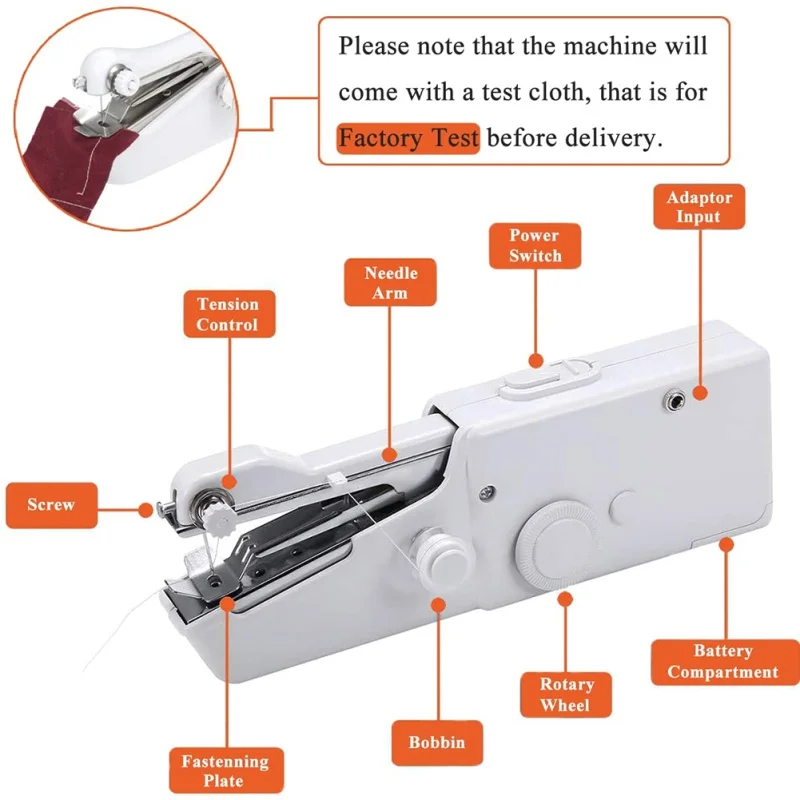 Please note that the machine will come with a test cloth, that is for Factory Test before delivery.

Adaptor Input

Power Switch

Needle Arm

Tension Control

Screw

Battery Compartment

Rotary Wheel

Bobbin

Fastenning Plate