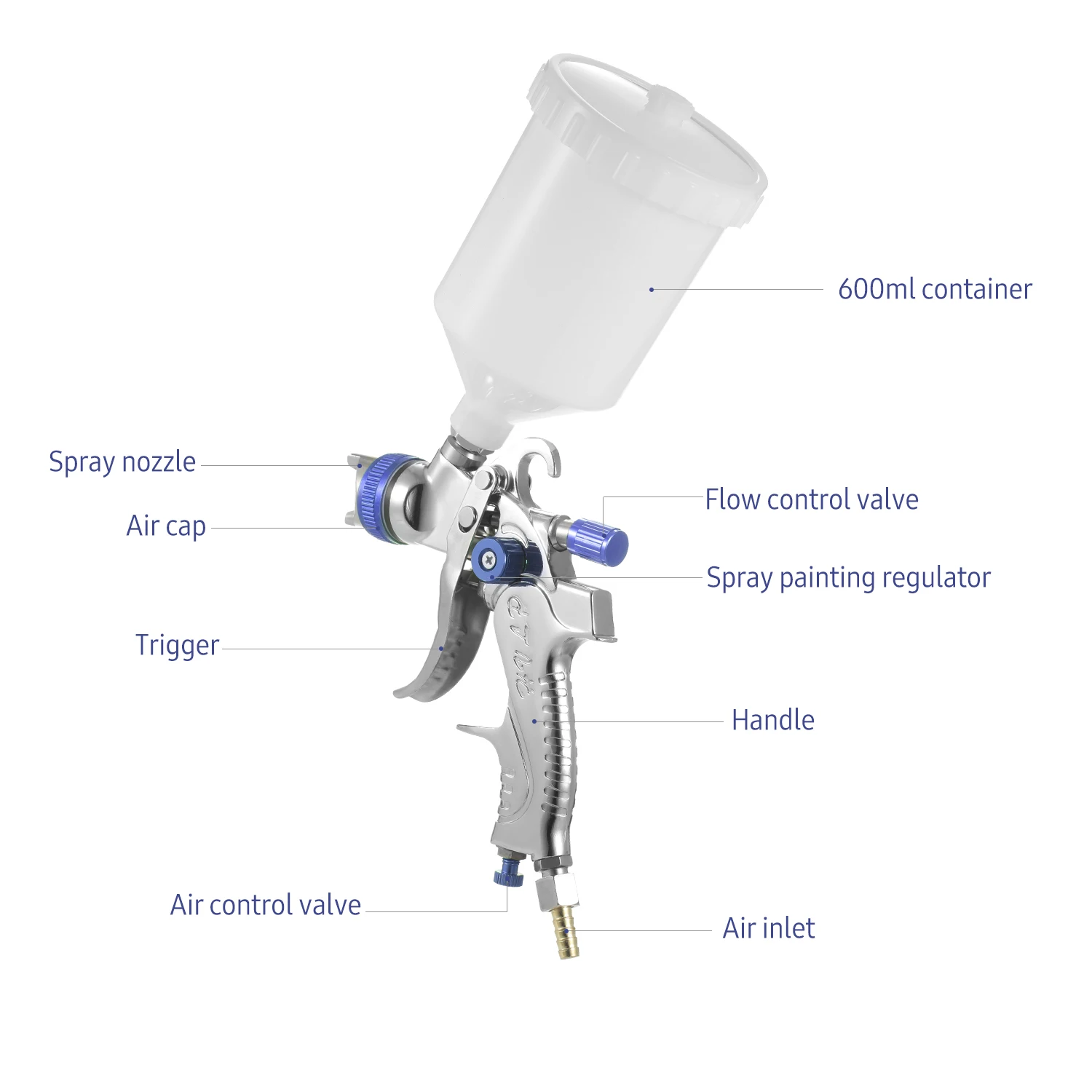 600ml container

Spray nozzle

Air cap

Flow control valve

Spray painting regulator

Trigger

Handle

Air control valve

Air inlet