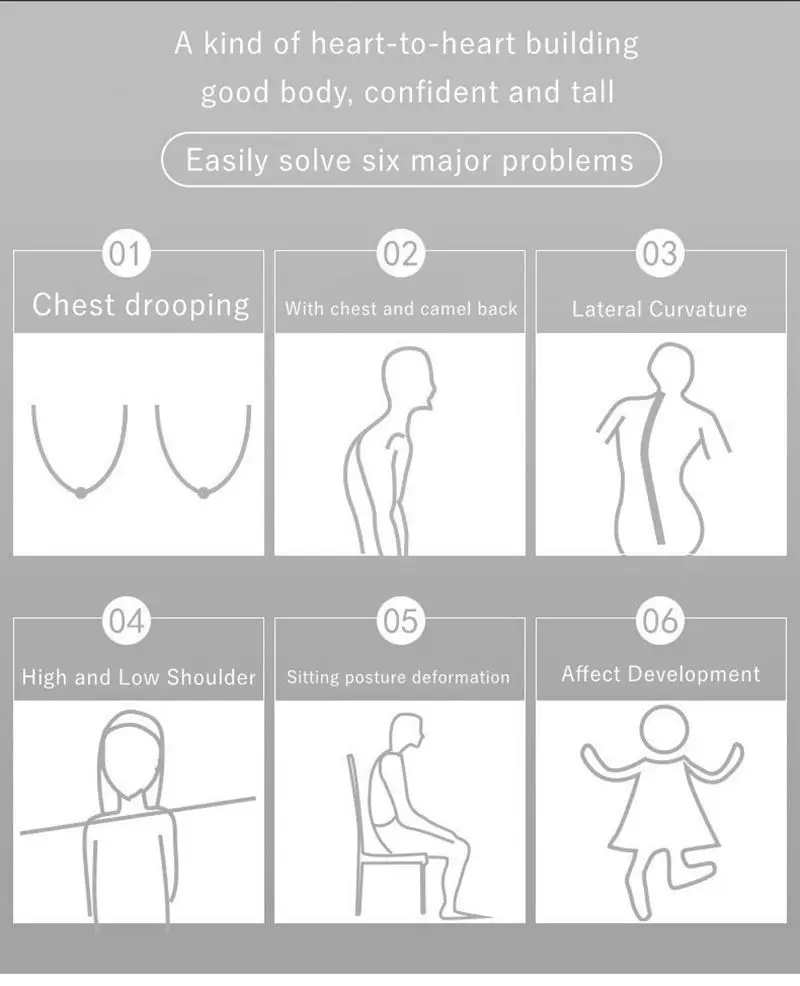 A kind of heart-to-heart building good body, confident and tall

Easily solve six major problems

01
Chest drooping

02
With chest and camel back

03
Lateral Curvature

04
High and Low Shoulder

05
Sitting posture deformation

06
Affect Development