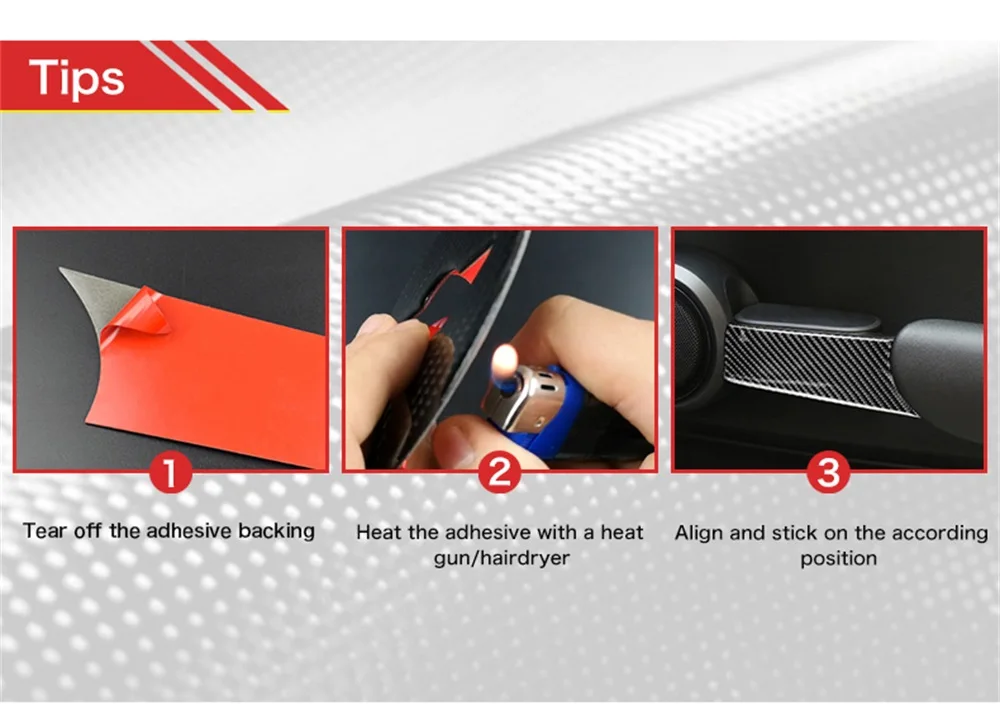 Tips

1

Tear off the adhesive backing

2

Heat the adhesive with a heat gun/hairdryer

3

Align and stick on the according position