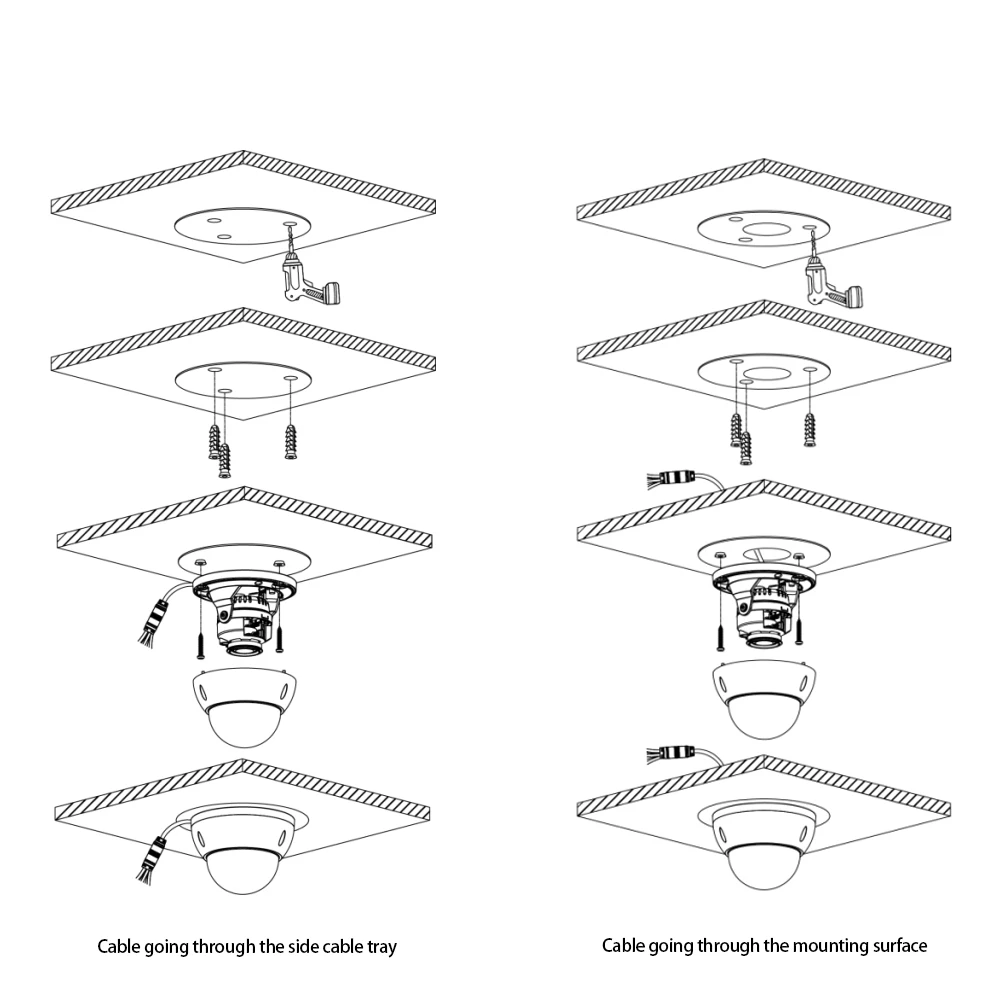 Cable going through the side cable tray

Cable going through the mounting surface