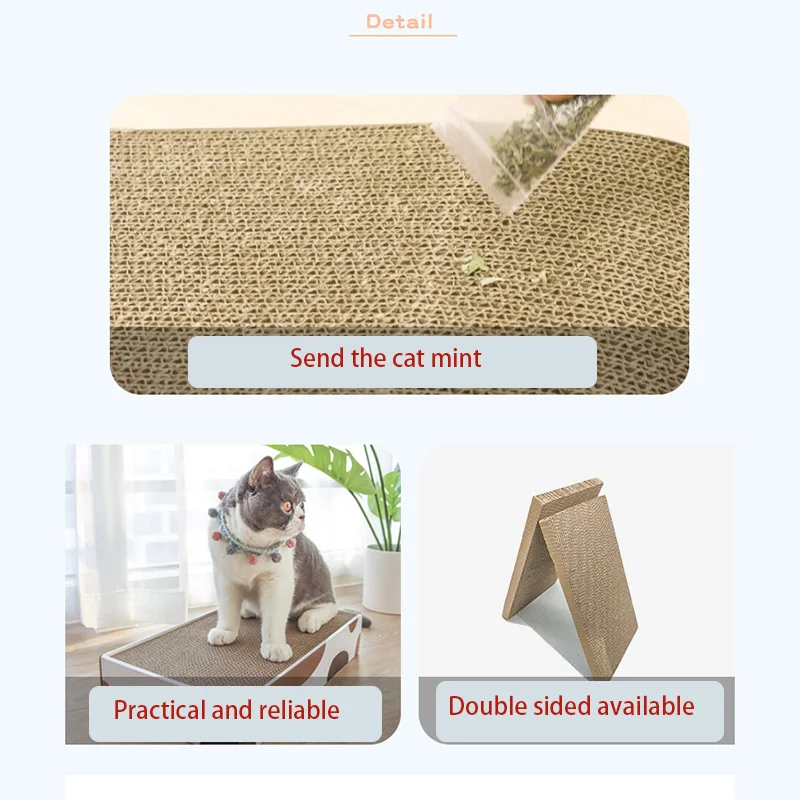 Detail

Send the cat mint

Practical and reliable

Double sided available