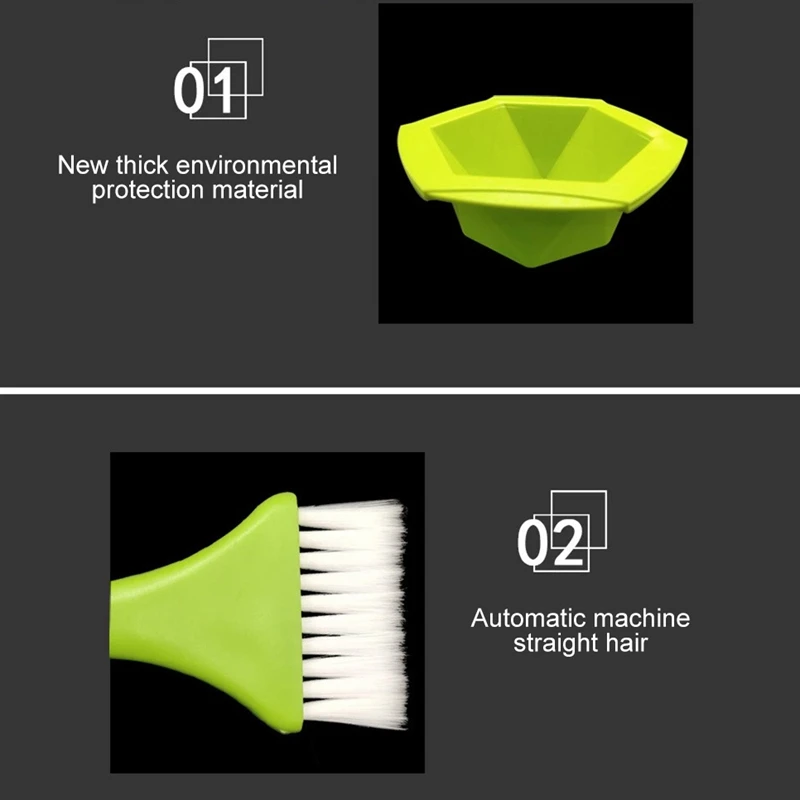 01

New thick environmental protection material

02

Automatic machine straight hair