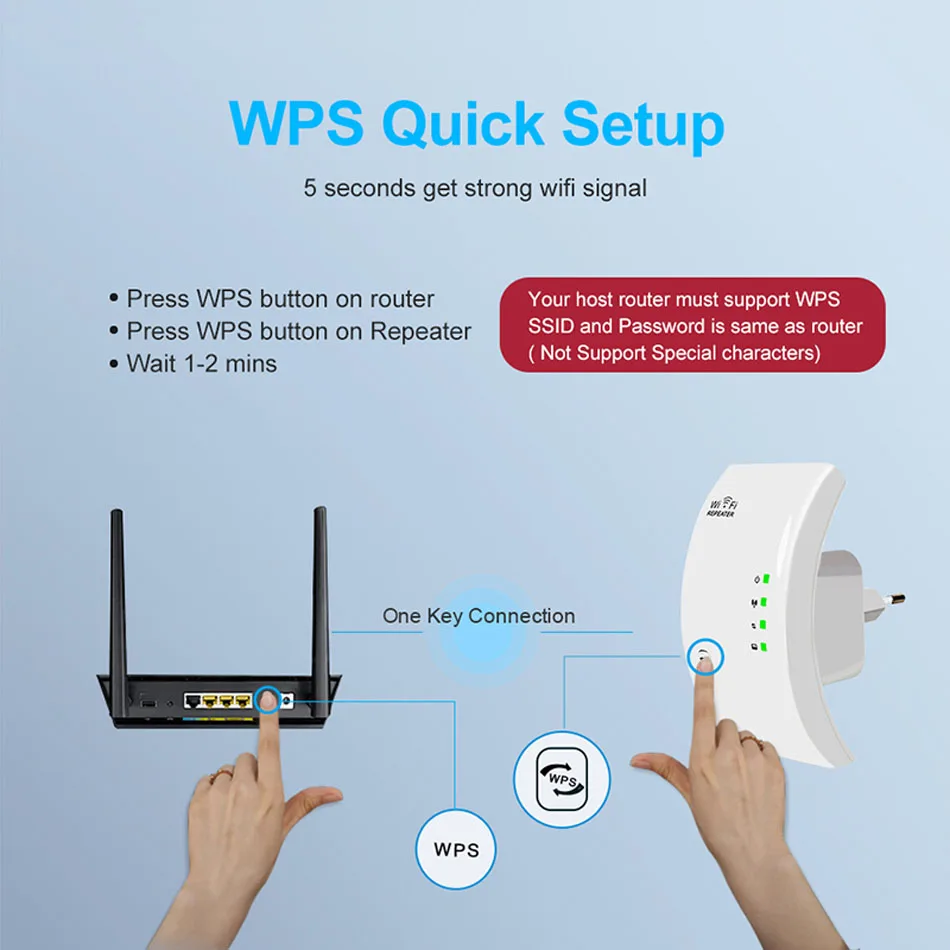 WPS Quick Setup

5 seconds get strong wifi signal

• Press WPS button on router
• Press WPS button on Repeater
• Wait 1-2 mins

Your host router must support WPS
SSID and Password is same as router
( Not Support Special characters)

Wi Fi
REPEATER

One Key Connection

WPS

WPS