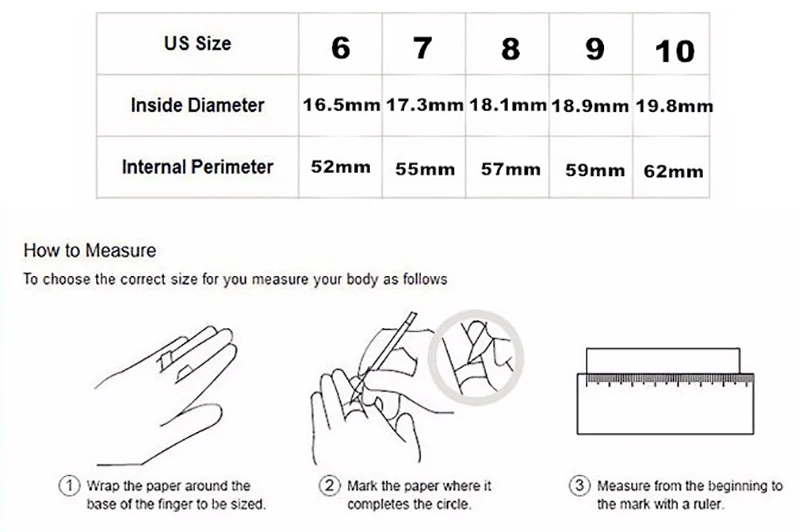 | US Size | 6 | 7 | 8 | 9 | 10 |
|---|---|---|---|---|---|
| Inside Diameter | 16.5mm | 17.3mm | 18.1mm | 18.9mm | 19.8mm |
| Internal Perimeter | 52mm | 55mm | 57mm | 59mm | 62mm |

How to Measure

To choose the correct size for you measure your body as follows

① Wrap the paper around the base of the finger to be sized.

② Mark the paper where it completes the circle.

③ Measure from the beginning to the mark with a ruler.