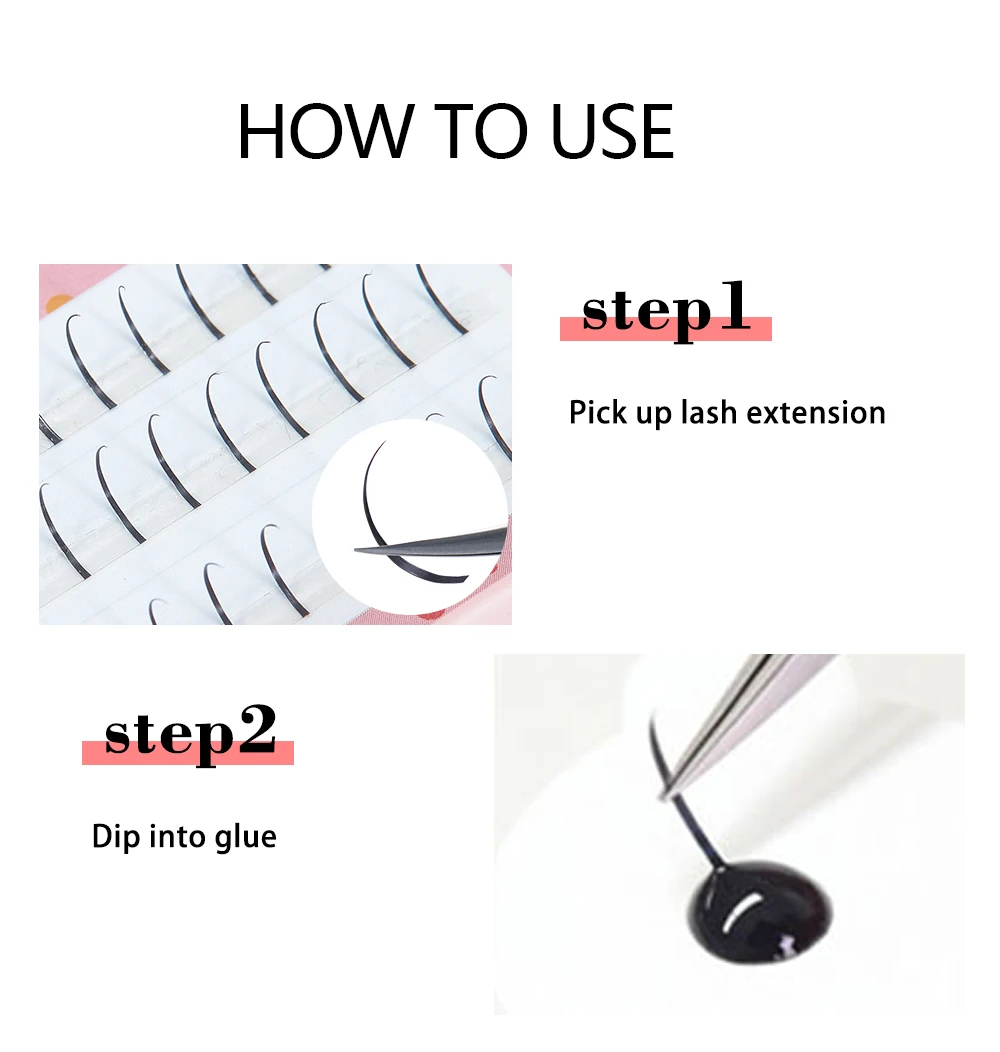 HOW TO USE

step1

Pick up lash extension

step2

Dip into glue