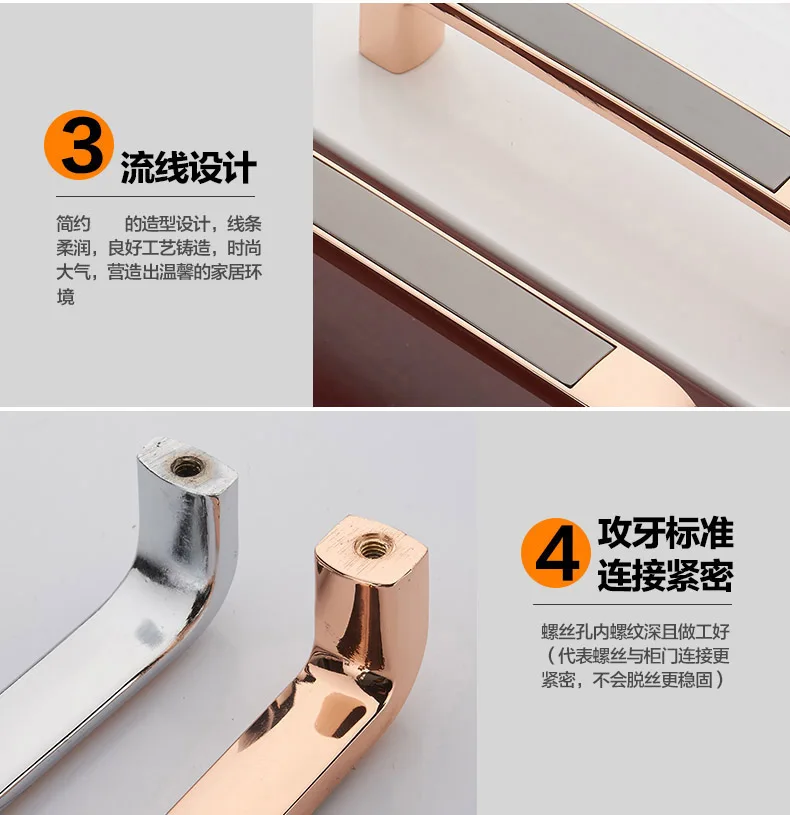 3 流线设计

简约 的造型设计，线条柔润，良好工艺铸造，时尚大气，营造出温馨的家居环境

4 攻牙标准 连接紧密

螺丝孔内螺纹深且做工好（代表螺丝与柜门连接更紧密，不会脱丝更稳固）